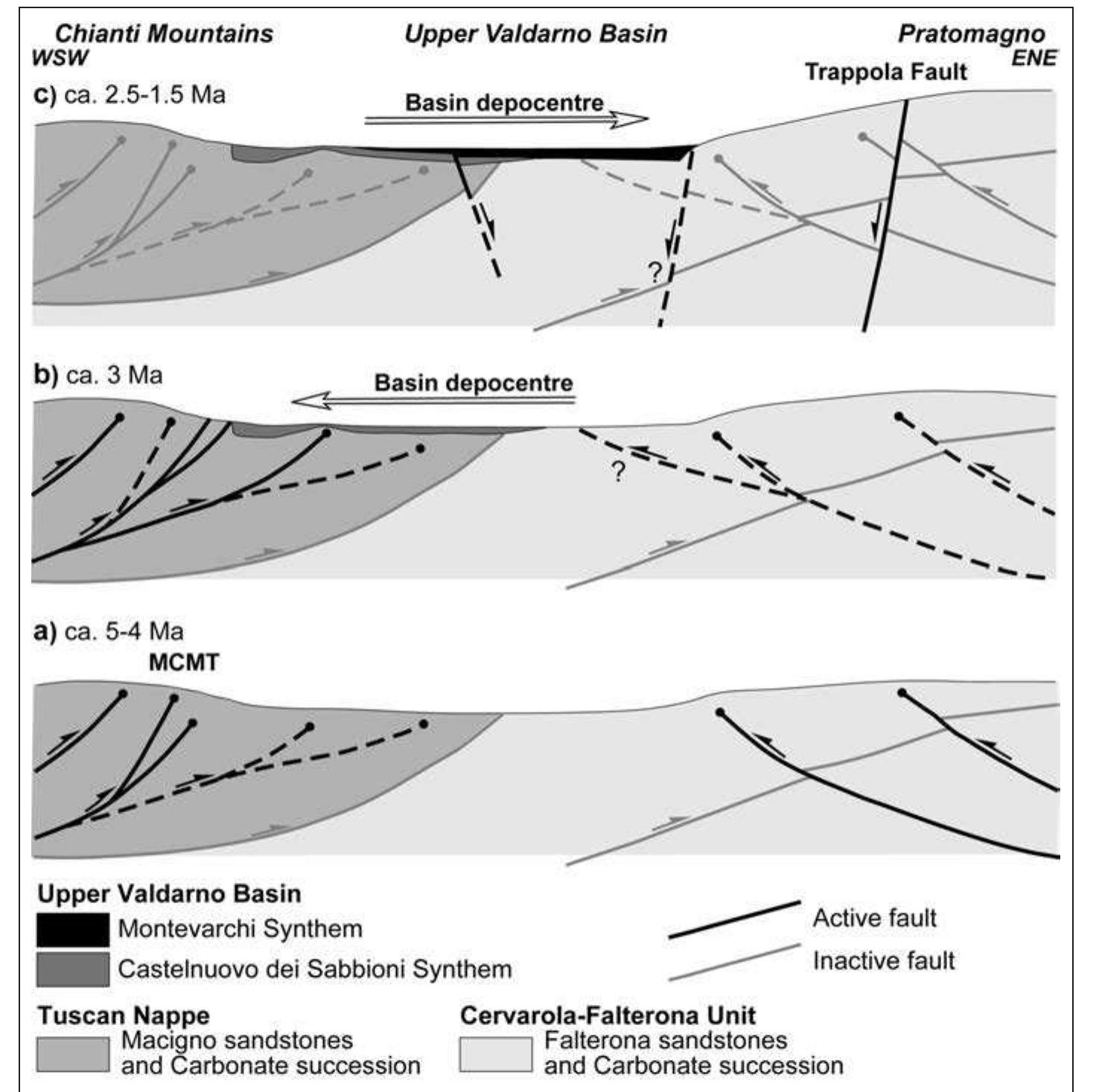 Chianti Mountains
WSW

Upper Valdarno Basin

Pratomagno
ENE

Trappola Fault

c) ca. 2.5-1.5 Ma

Basin depocentre

?

b) ca. 3 Ma

Basin depocentre

?

a) ca. 5-4 Ma

MCMT

Upper Valdarno Basin
Montevarchi Synthem
Castelnuovo dei Sabbioni Synthem

Active fault
Inactive fault

Tuscan Nappe
Macigno sandstones and Carbonate succession

Cervarola-Falterona Unit
Falterona sandstones and Carbonate succession