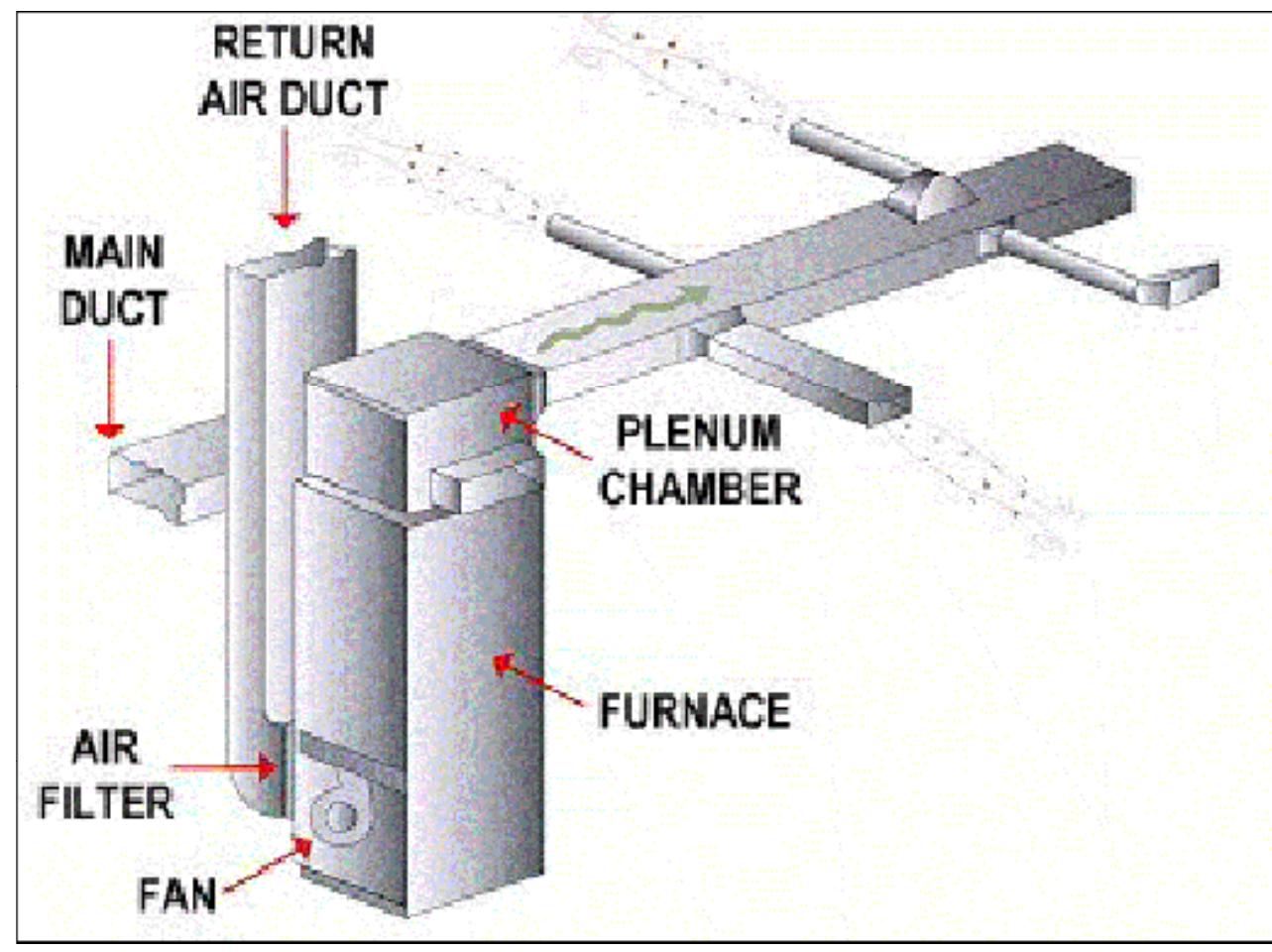 RETURN AIR DUCT

MAIN DUCT

PLENUM CHAMBER

FURNACE

AIR FILTER

FAN