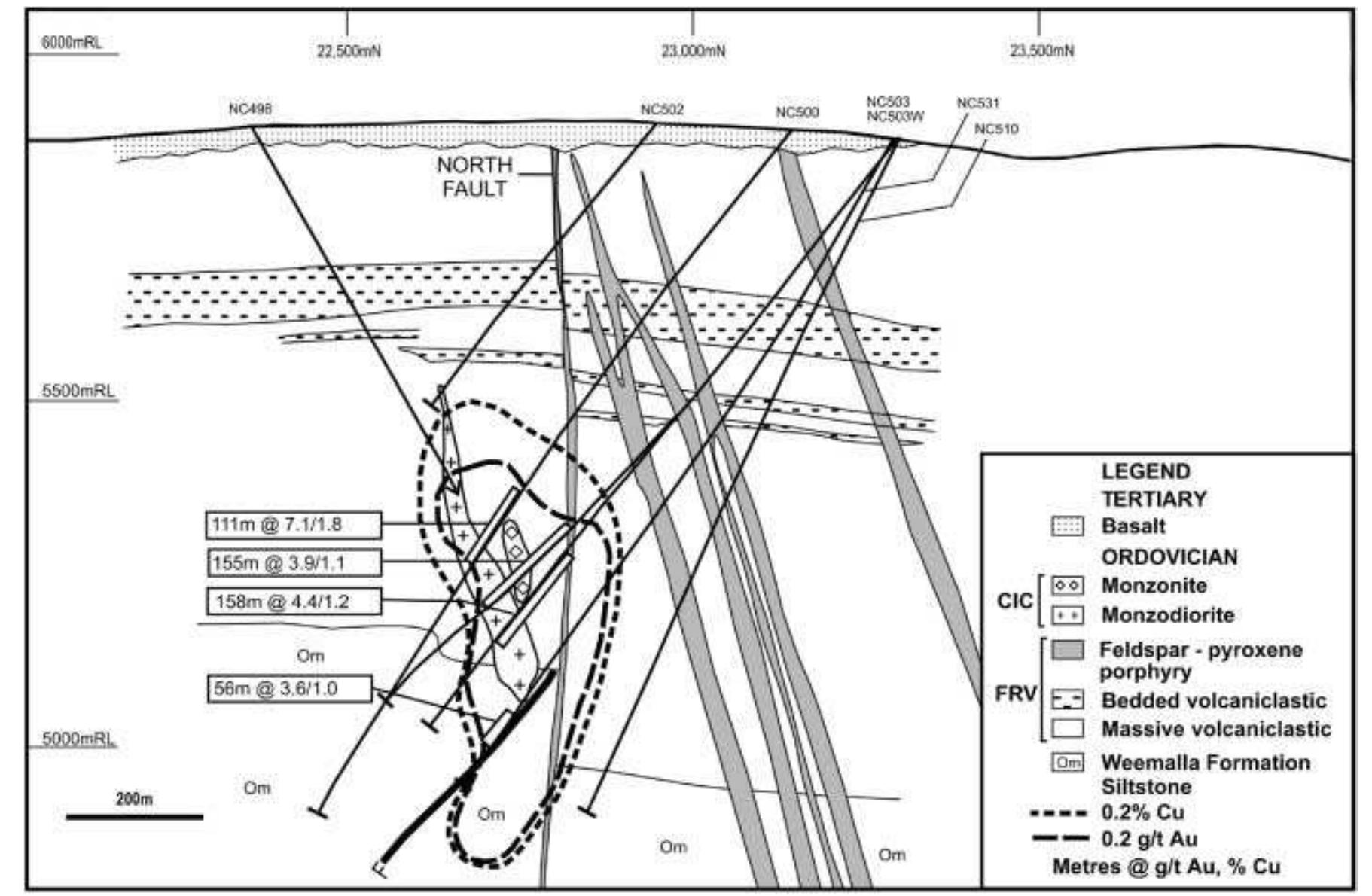 6000mRL
22,500mN
23,000mN
23,500mN

NC498
NC502
NC500
NC503
NC503W
NC531
NC510

NORTH FAULT

5500mRL

111m @ 7.1/1.8
155m @ 3.9/1.1
158m @ 4.4/1.2
Om
56m @ 3.6/1.0

5000mRL
Om
200m
Om
Om
Om

LEGEND
TERTIARY
Basalt
ORDOVICIAN
CIC
Monzonite
Monzodiorite
FRV
Feldspar - pyroxene porphyry
Bedded volcaniclastic
Massive volcaniclastic
Om
Weemalla Formation Siltstone
0.2% Cu
0.2 g/t Au
Metres @ g/t Au, % Cu