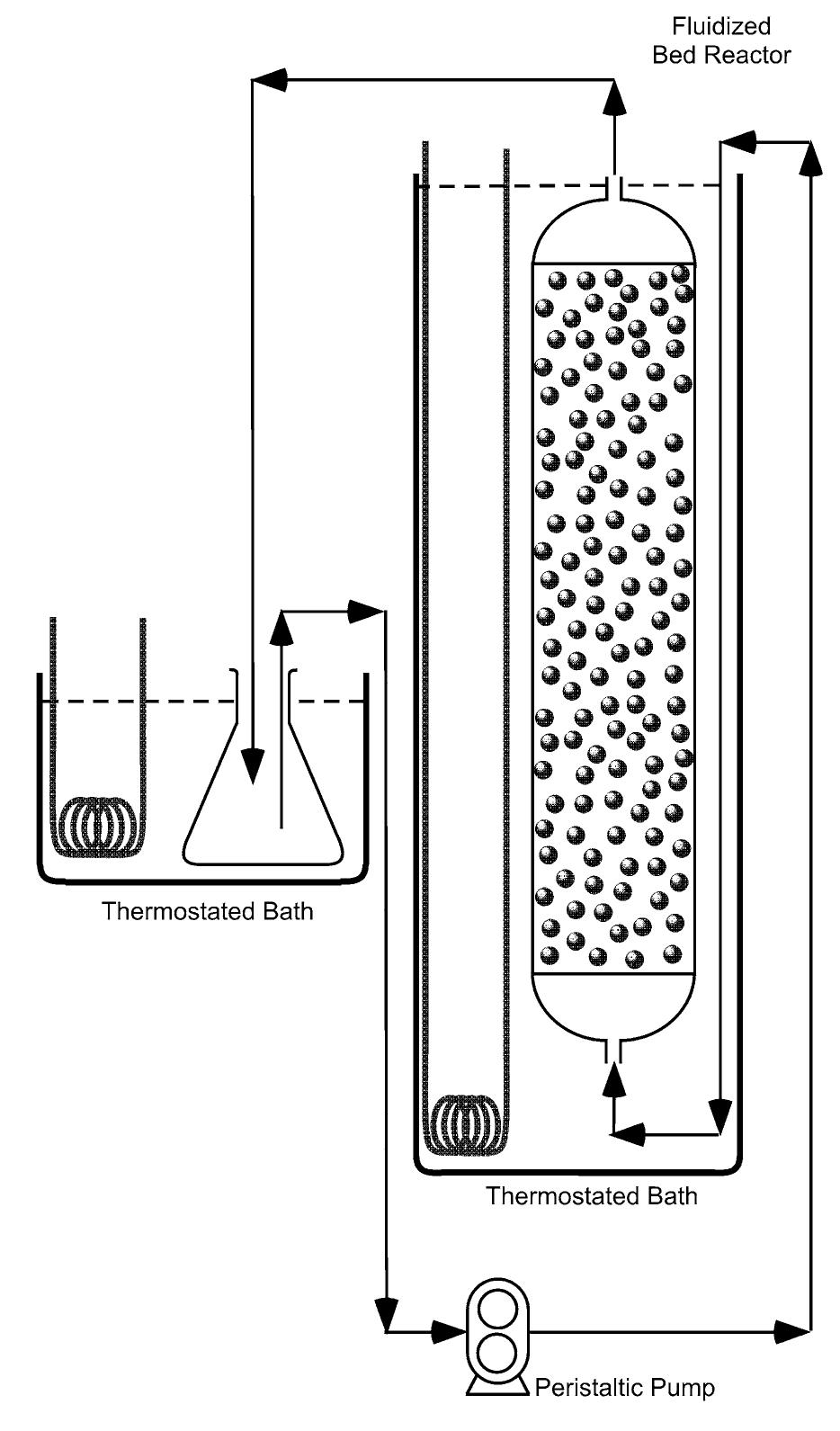 Fluidized
Bed Reactor

Thermostated Bath

Thermostated Bath

Peristaltic Pump