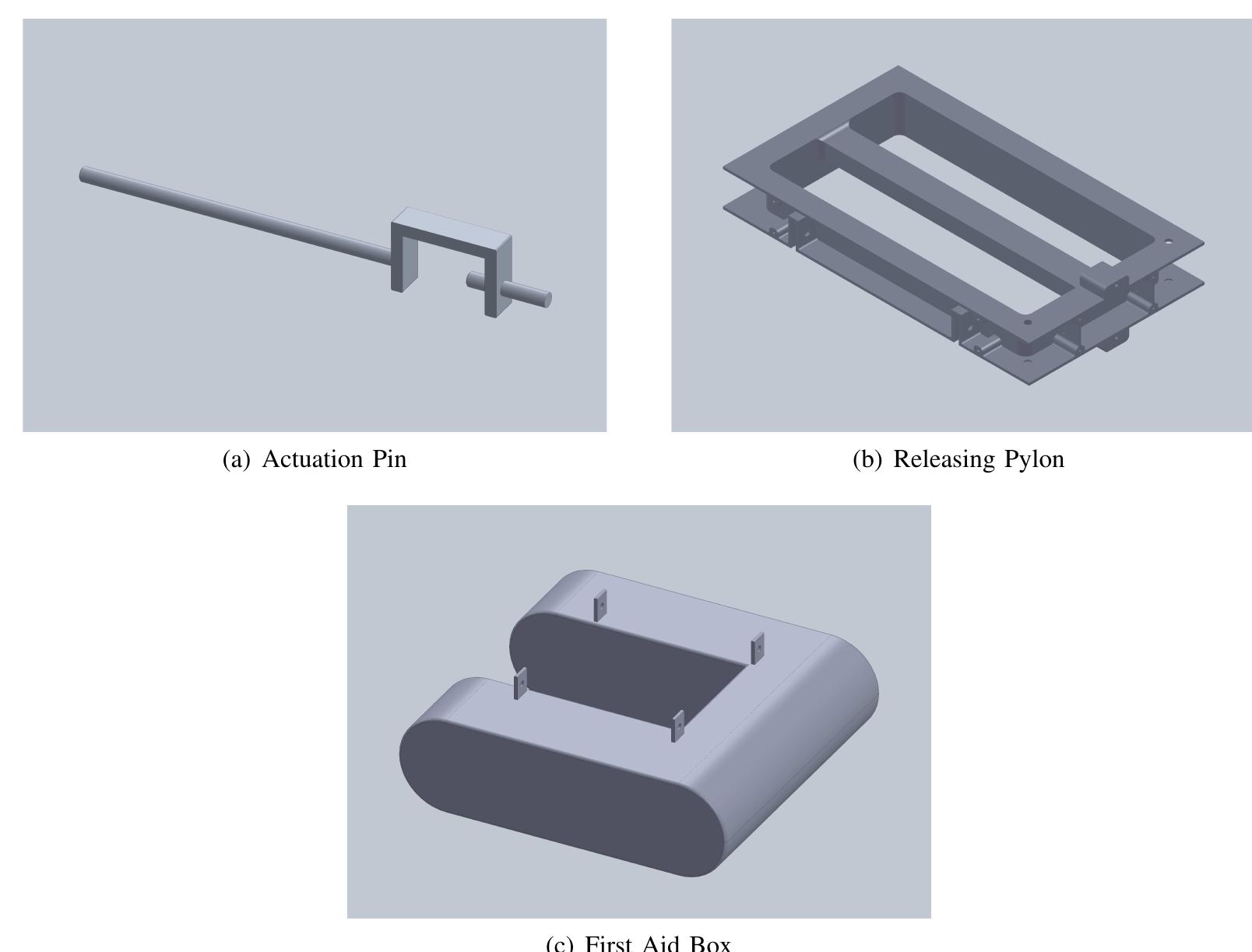 (a) Actuation Pin

(b) Releasing Pylon

(c) First Aid Box