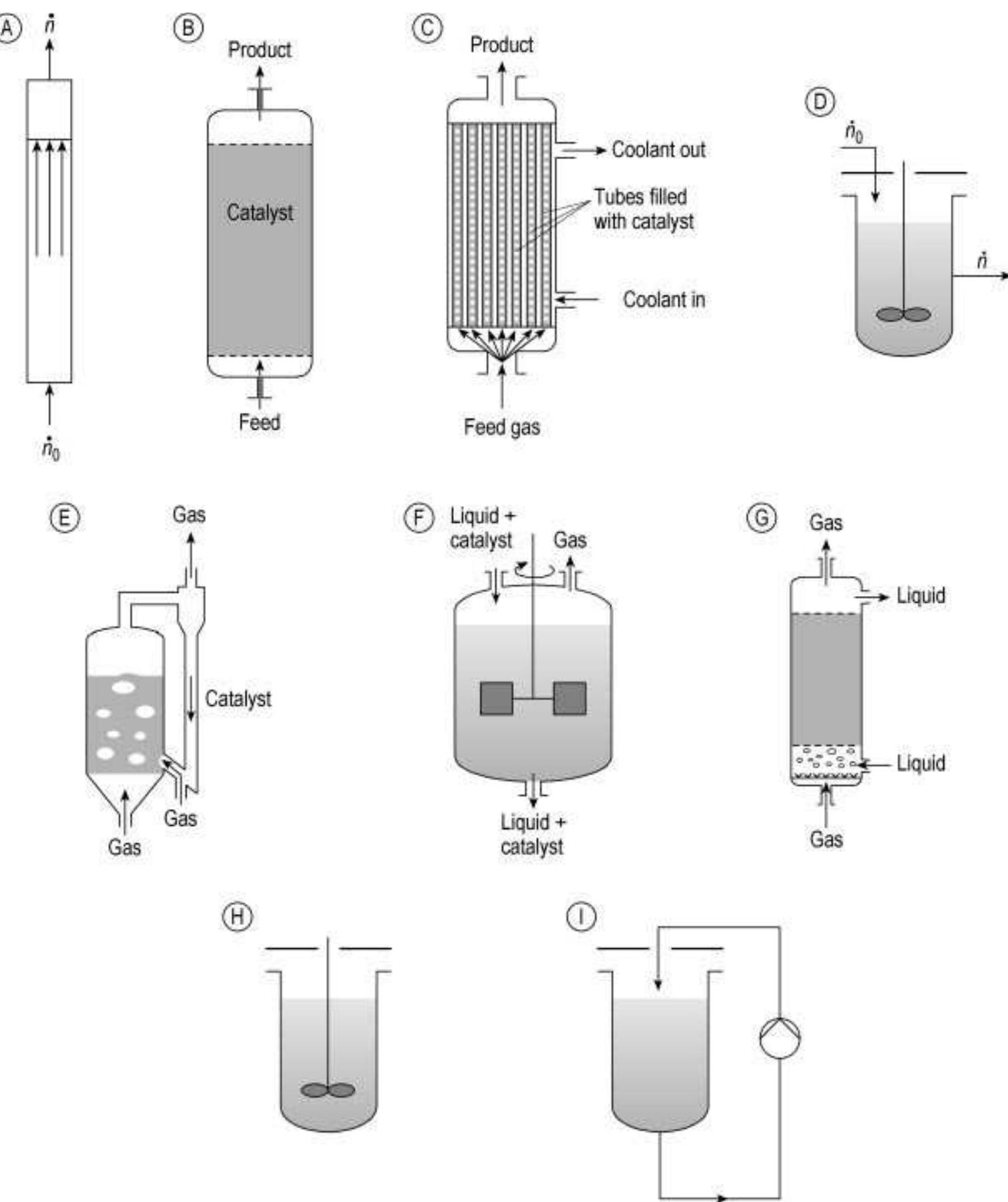 A
$\dot{n}$
$\dot{n}_0$

B
Product
Catalyst
Feed

C
Product
Coolant out
Tubes filled with catalyst
Coolant in
Feed gas

D
$\dot{n}_0$
$\dot{n}$

E
Gas
Catalyst
Gas
Gas

F
Liquid + catalyst
Gas
Liquid + catalyst

G
Gas
Liquid
Liquid
Gas

H

I