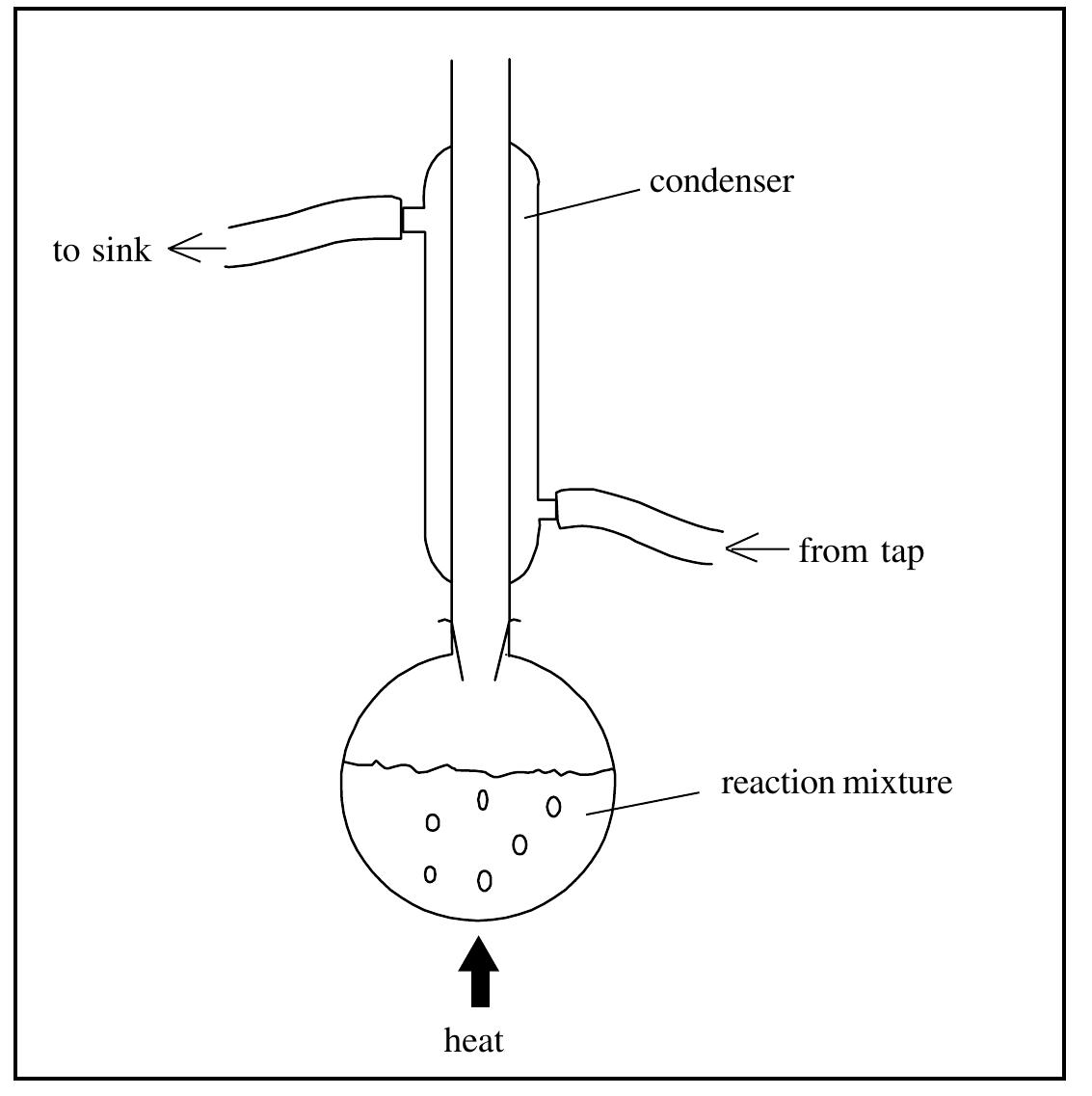 condenser
to sink
from tap
reaction mixture
heat