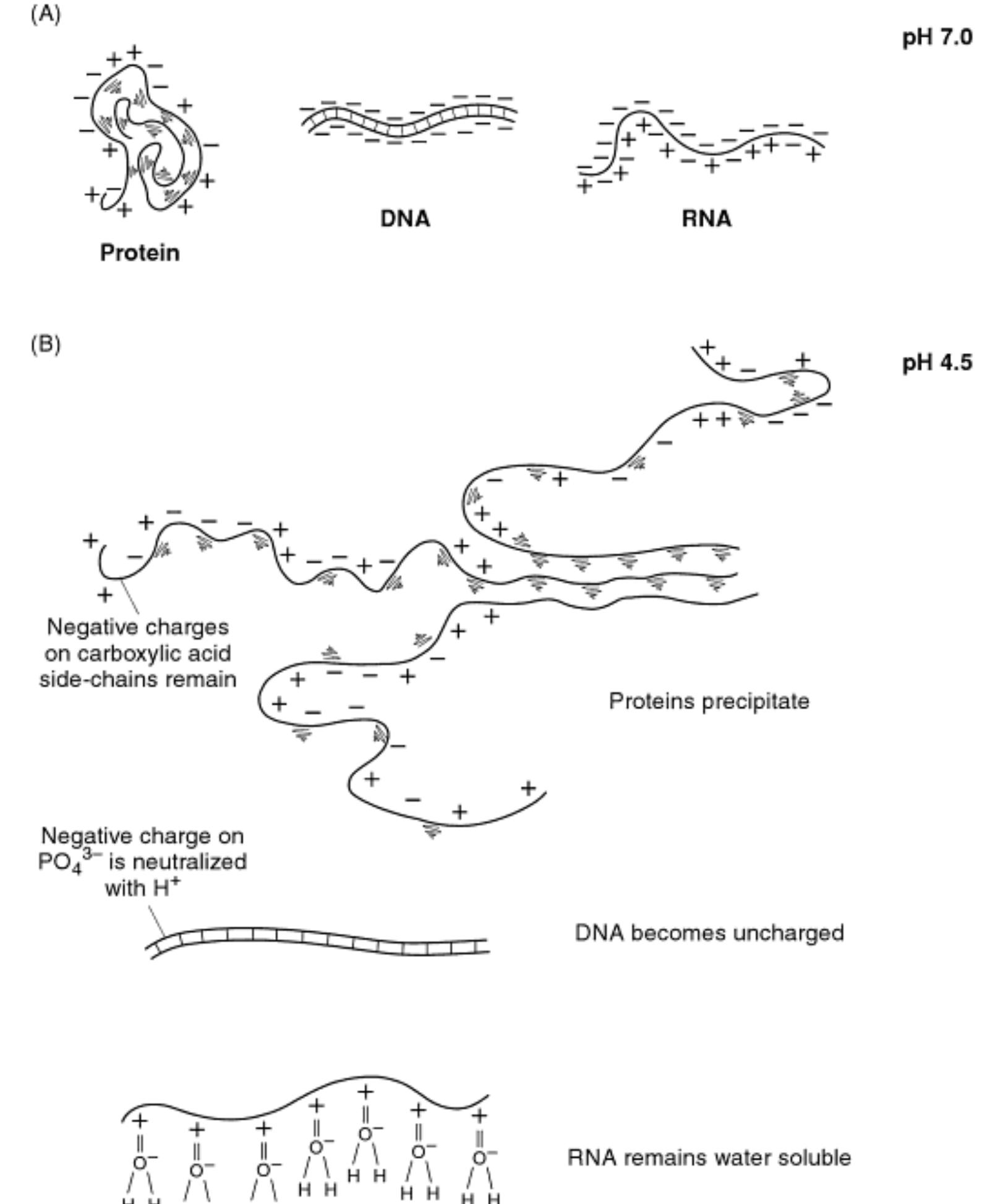 (A)

pH 7.0

Protein

DNA

RNA

(B)

pH 4.5

Negative charges on carboxylic acid side-chains remain

Proteins precipitate

Negative charge on $PO_4^{3-}$ is neutralized with $H^+$

DNA becomes uncharged

RNA remains water soluble