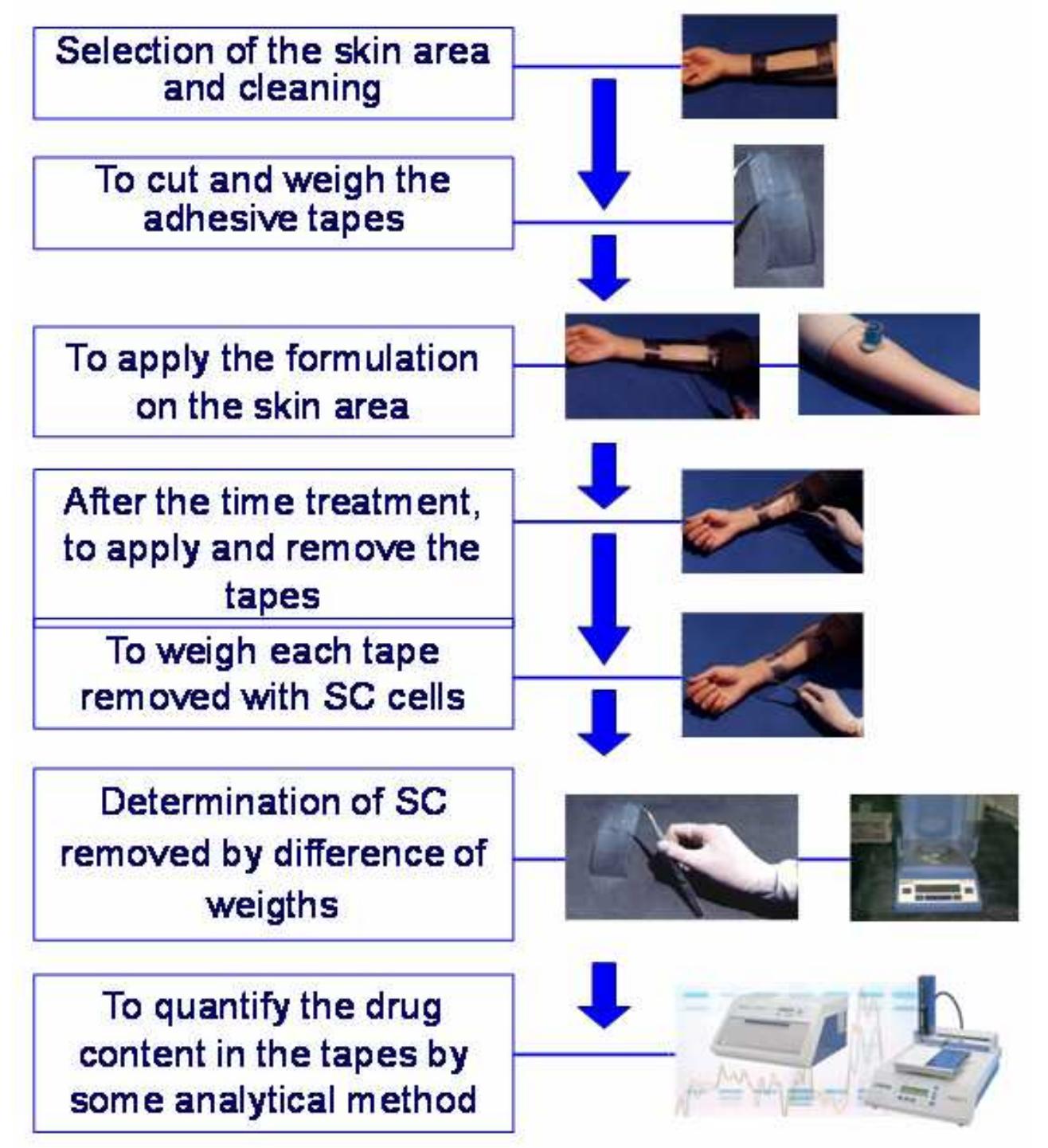 Selection of the skin area and cleaning

To cut and weigh the adhesive tapes

To apply the formulation on the skin area

After the time treatment, to apply and remove the tapes

To weigh each tape removed with SC cells

Determination of SC removed by difference of weigths

To quantify the drug content in the tapes by some analytical method