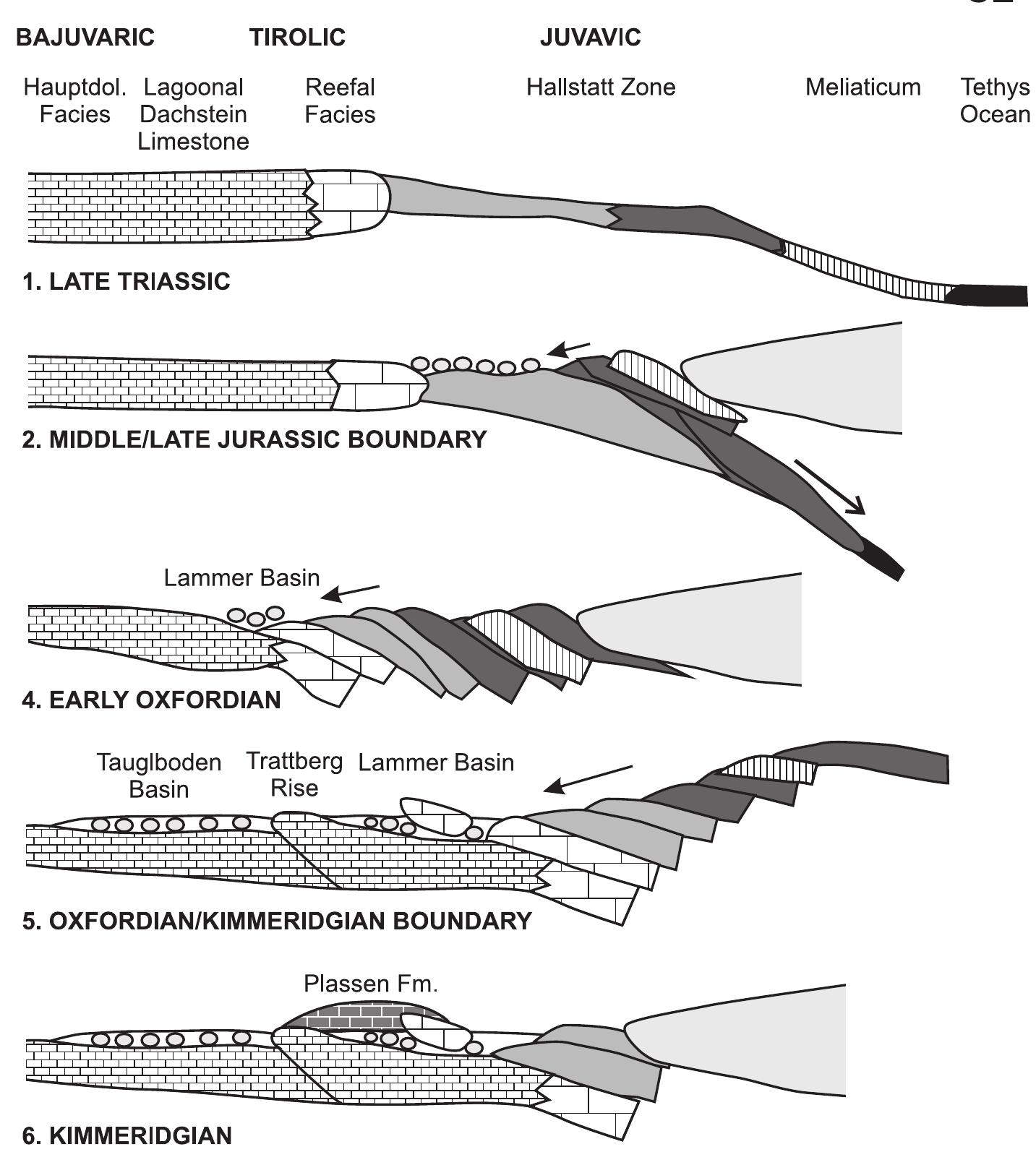 BAJUVARIC TIROLIC JUVAVIC

Hauptdol. Facies Lagoonal Dachstein Limestone Reefal Facies Hallstatt Zone Meliaticum Tethys Ocean

1. LATE TRIASSIC

2. MIDDLE/LATE JURASSIC BOUNDARY

Lammer Basin

4. EARLY OXFORDIAN

Tauglboden Basin Trattberg Rise Lammer Basin

5. OXFORDIAN/KIMMERIDGIAN BOUNDARY

Plassen Fm.

6. KIMMERIDGIAN