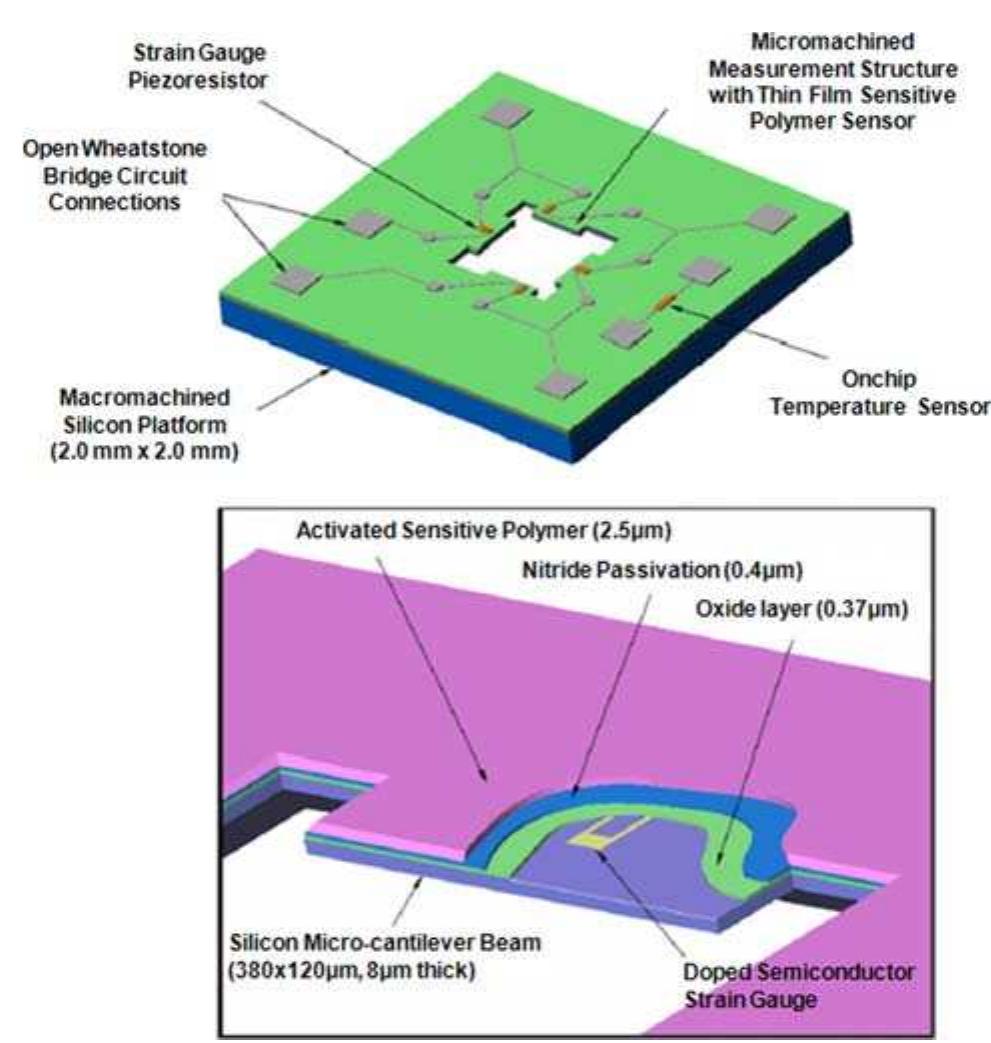 Strain Gauge Piezoresistor

Micromachined Measurement Structure with Thin Film Sensitive Polymer Sensor

Open Wheatstone Bridge Circuit Connections

Macromachined Silicon Platform (2.0 mm x 2.0 mm)

Onchip Temperature Sensor

Activated Sensitive Polymer (2.5μm)

Nitride Passivation (0.4μm)

Oxide layer (0.37μm)

Silicon Micro-cantilever Beam (380x120μm, 8μm thick)

Doped Semiconductor Strain Gauge