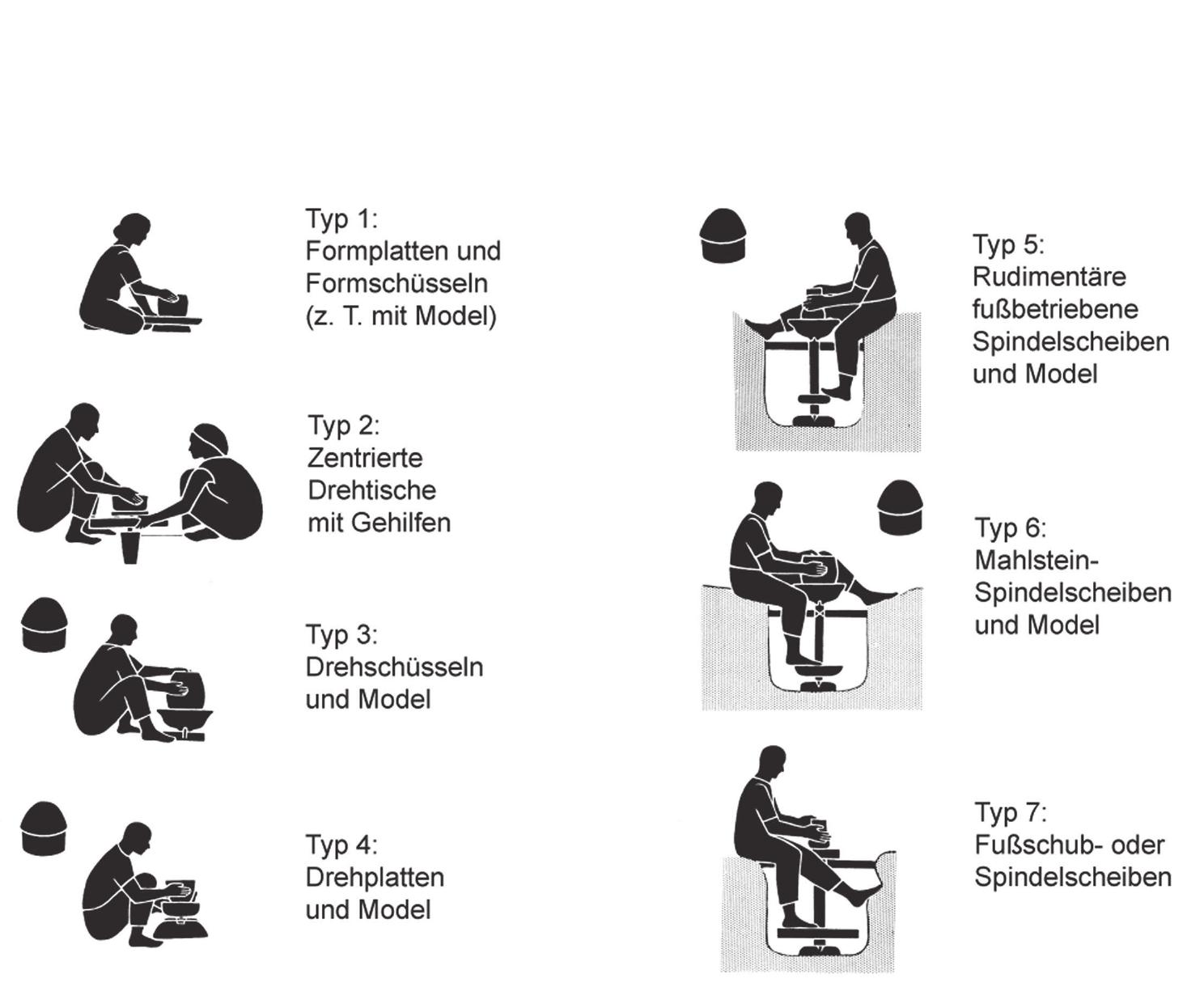 Typ 1:
Formplatten und Formschüsseln (z. T. mit Model)

Typ 2:
Zentrierte Drehtische mit Gehilfen

Typ 3:
Drehschüsseln und Model

Typ 4:
Drehplatten und Model

Typ 5:
Rudimentäre fußbetriebene Spindelscheiben und Model

Typ 6:
Mahlstein-Spindelscheiben und Model

Typ 7:
Fußschub- oder Spindelscheiben