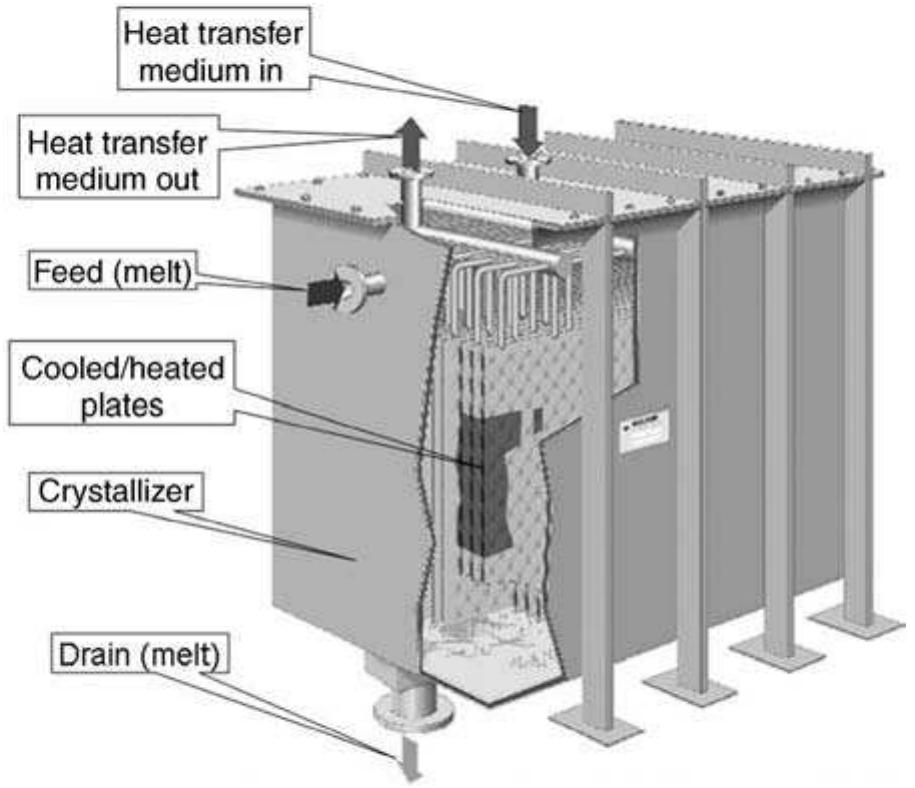 Heat transfer medium in

Heat transfer medium out

Feed (melt)

Cooled/heated plates

Crystallizer

Drain (melt)