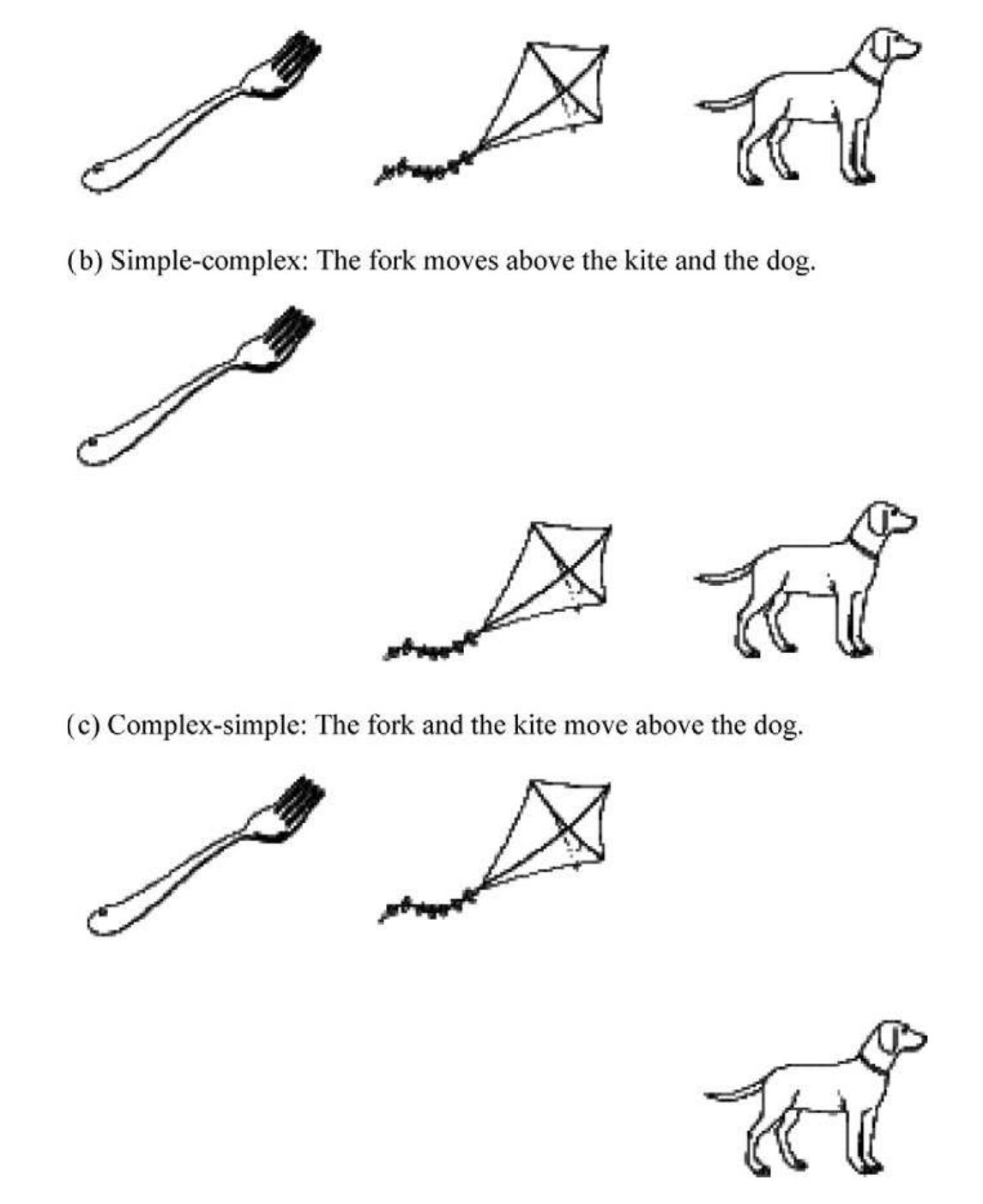 (b) Simple-complex: The fork moves above the kite and the dog.

(c) Complex-simple: The fork and the kite move above the dog.