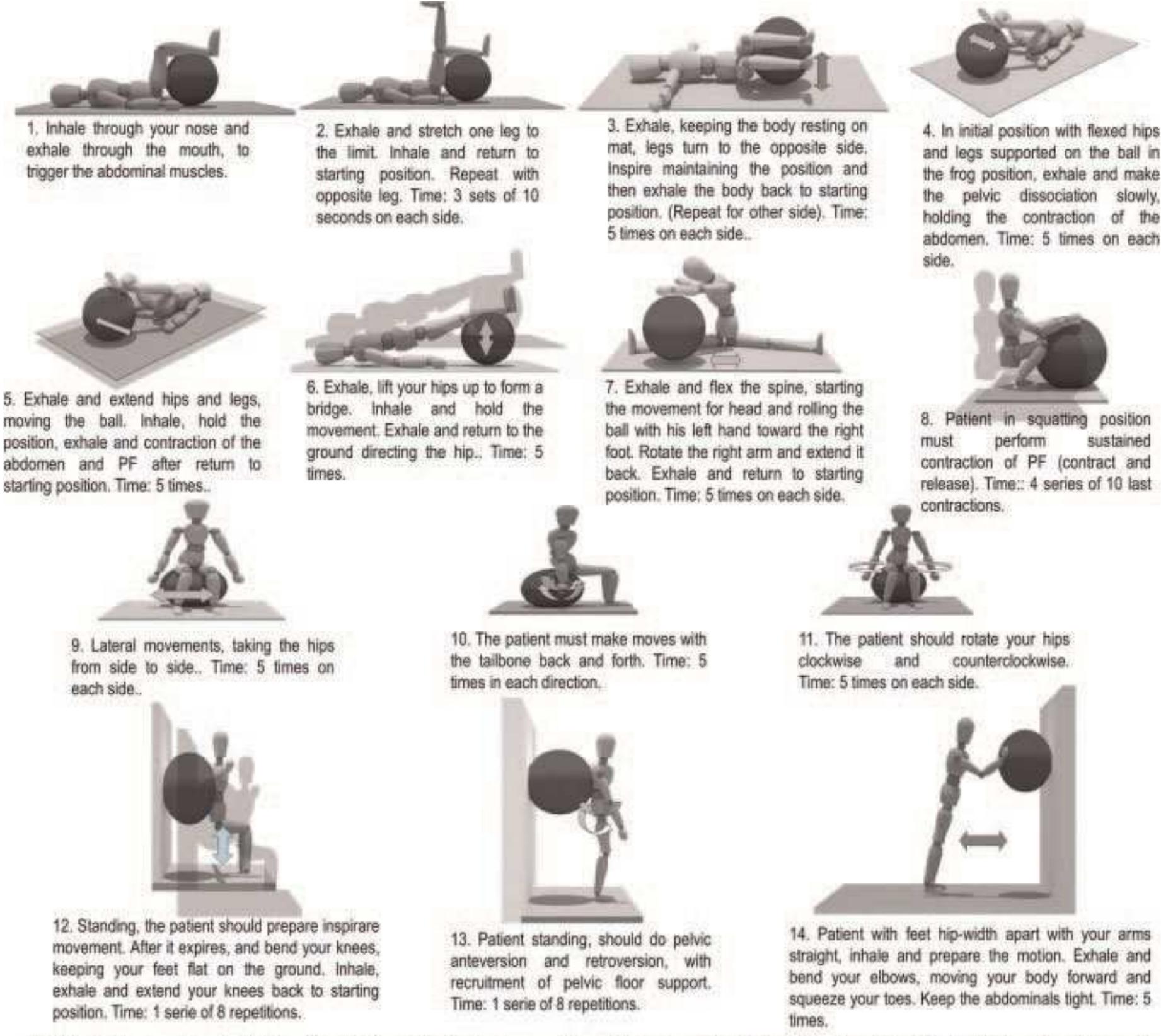 1. Inhale through your nose and exhale through the mouth, to trigger the abdominal muscles.

2. Exhale and stretch one leg to the limit. Inhale and return to starting position. Repeat with opposite leg. Time: 3 sets of 10 seconds on each side.

3. Exhale, keeping the body resting on mat, legs turn to the opposite side. Inspire maintaining the position and then exhale the body back to starting position. (Repeat for other side). Time: 5 times on each side..

4. In initial position with flexed hips and legs supported on the ball in the frog position, exhale and make the pelvic dissociation slowly, holding the contraction of the abdomen. Time: 5 times on each side.

5. Exhale and extend hips and legs, moving the ball. Inhale, hold the position, exhale and contraction of the abdomen and PF after return to starting position. Time: 5 times..

6. Exhale, lift your hips up to form a bridge. Inhale and hold the movement. Exhale and return to the ground directing the hip.. Time: 5 times.

7. Exhale and flex the spine, starting the movement for head and rolling the ball with his left hand toward the right foot. Rotate the right arm and extend it back. Exhale and return to starting position. Time: 5 times on each side.

8. Patient in squatting position must perform sustained contraction of PF (contract and release). Time:: 4 series of 10 last contractions.

9. Lateral movements, taking the hips from side to side.. Time: 5 times on each side..

10. The patient must make moves with the tailbone back and forth. Time: 5 times in each direction.

11. The patient should rotate your hips clockwise and counterclockwise. Time: 5 times on each side.

12. Standing, the patient should prepare inspirare movement. After it expires, and bend your knees, keeping your feet flat on the ground. Inhale, exhale and extend your knees back to starting position. Time: 1 serie of 8 repetitions.

13. Patient standing, should do pelvic anteversion and retroversion, with recruitment of pelvic floor support. Time: 1 serie of 8 repetitions.

14. Patient with feet hip-width apart with your arms straight, inhale and prepare the motion. Exhale and bend your elbows, moving your body forward and squeeze your toes. Keep the abdominals tight. Time: 5 times.