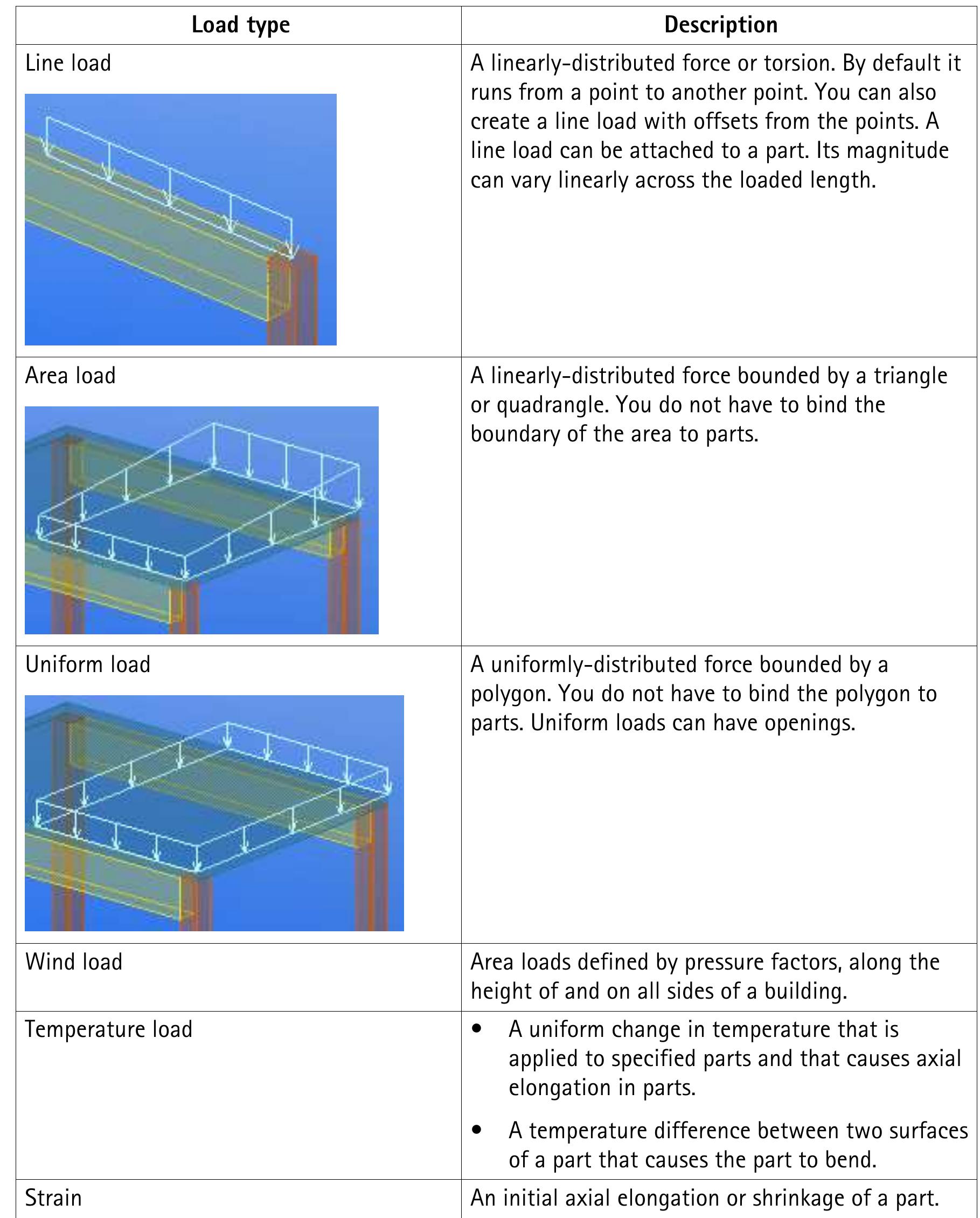 | Load type | Description |
|---|---|
| Line load | A linearly-distributed force or torsion. By default it runs from a point to another point. You can also create a line load with offsets from the points. A line load can be attached to a part. Its magnitude can vary linearly across the loaded length. |
| Area load | A linearly-distributed force bounded by a triangle or quadrangle. You do not have to bind the boundary of the area to parts. |
| Uniform load | A uniformly-distributed force bounded by a polygon. You do not have to bind the polygon to parts. Uniform loads can have openings. |
| Wind load | Area loads defined by pressure factors, along the height of and on all sides of a building. |
| Temperature load | • A uniform change in temperature that is applied to specified parts and that causes axial elongation in parts. • A temperature difference between two surfaces of a part that causes the part to bend. |
| Strain | An initial axial elongation or shrinkage of a part. |