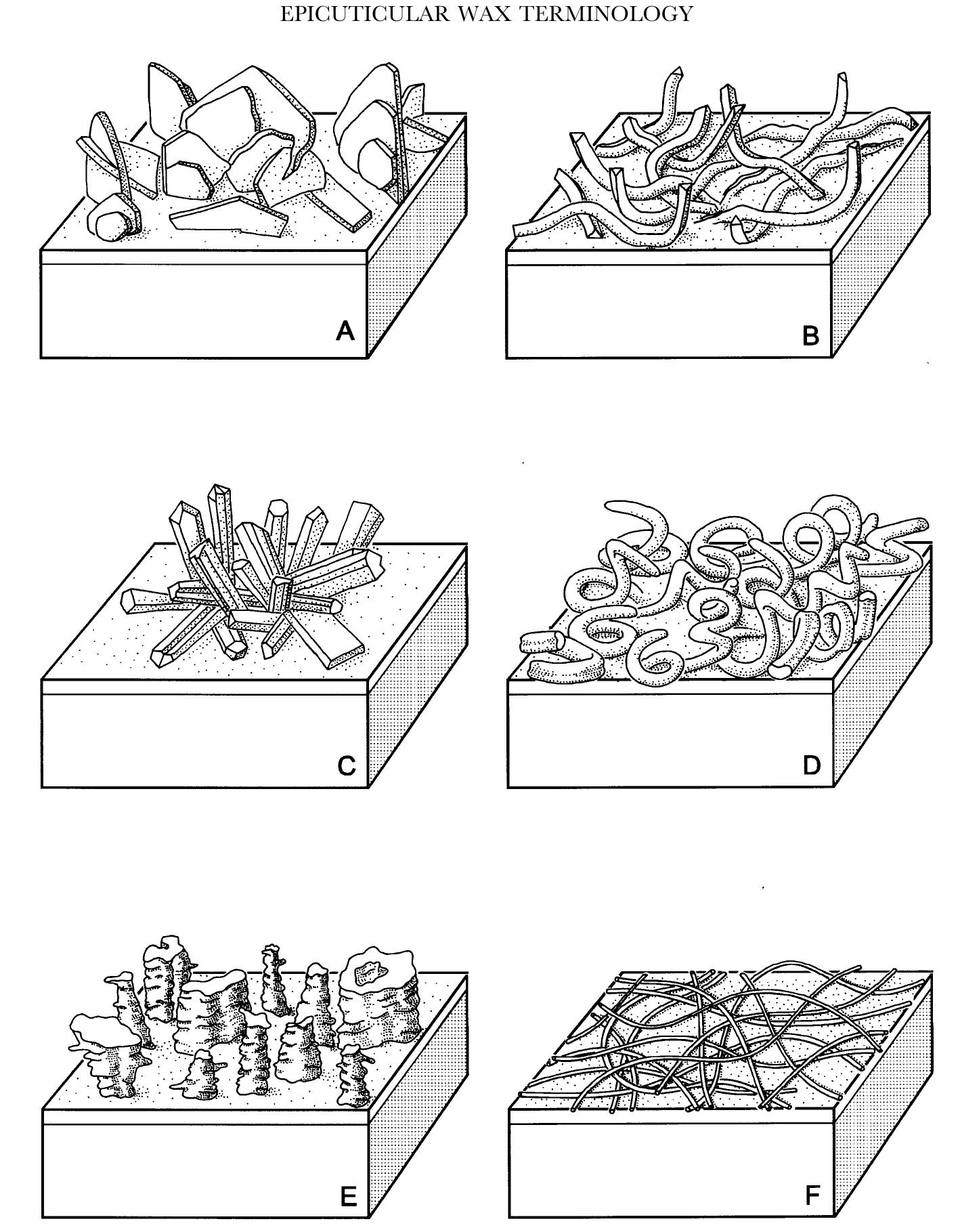 EPICUTICULAR WAX TERMINOLOGY

A

B

C

D

E

F