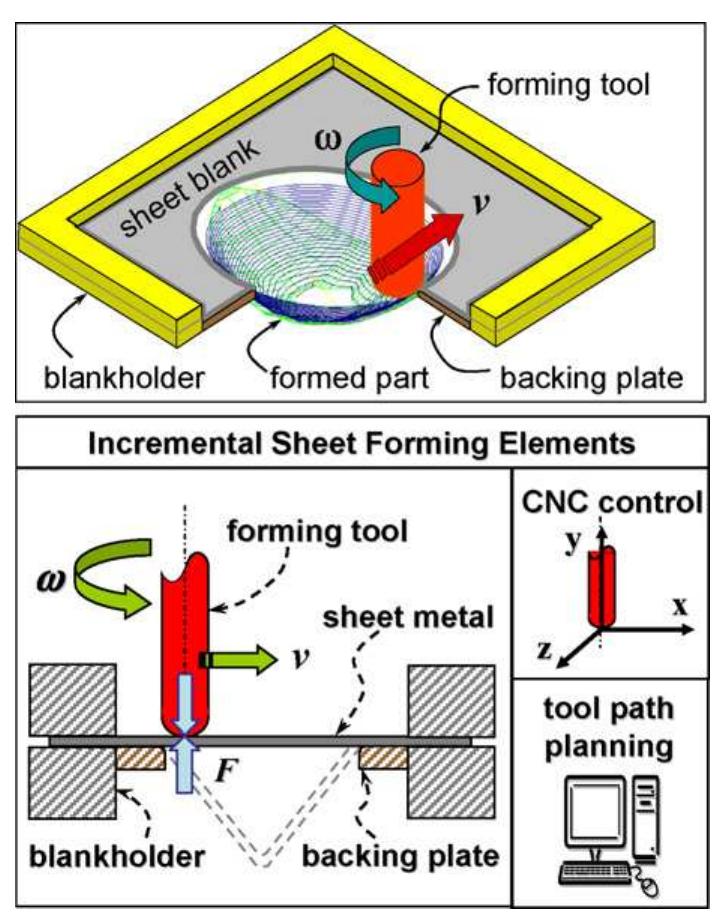 forming tool

$\omega$

sheet blank

$v$

blankholder

formed part

backing plate

Incremental Sheet Forming Elements

forming tool

$\omega$

sheet metal

$v$

$F$

blankholder

backing plate

CNC control

y

x

z

tool path planning