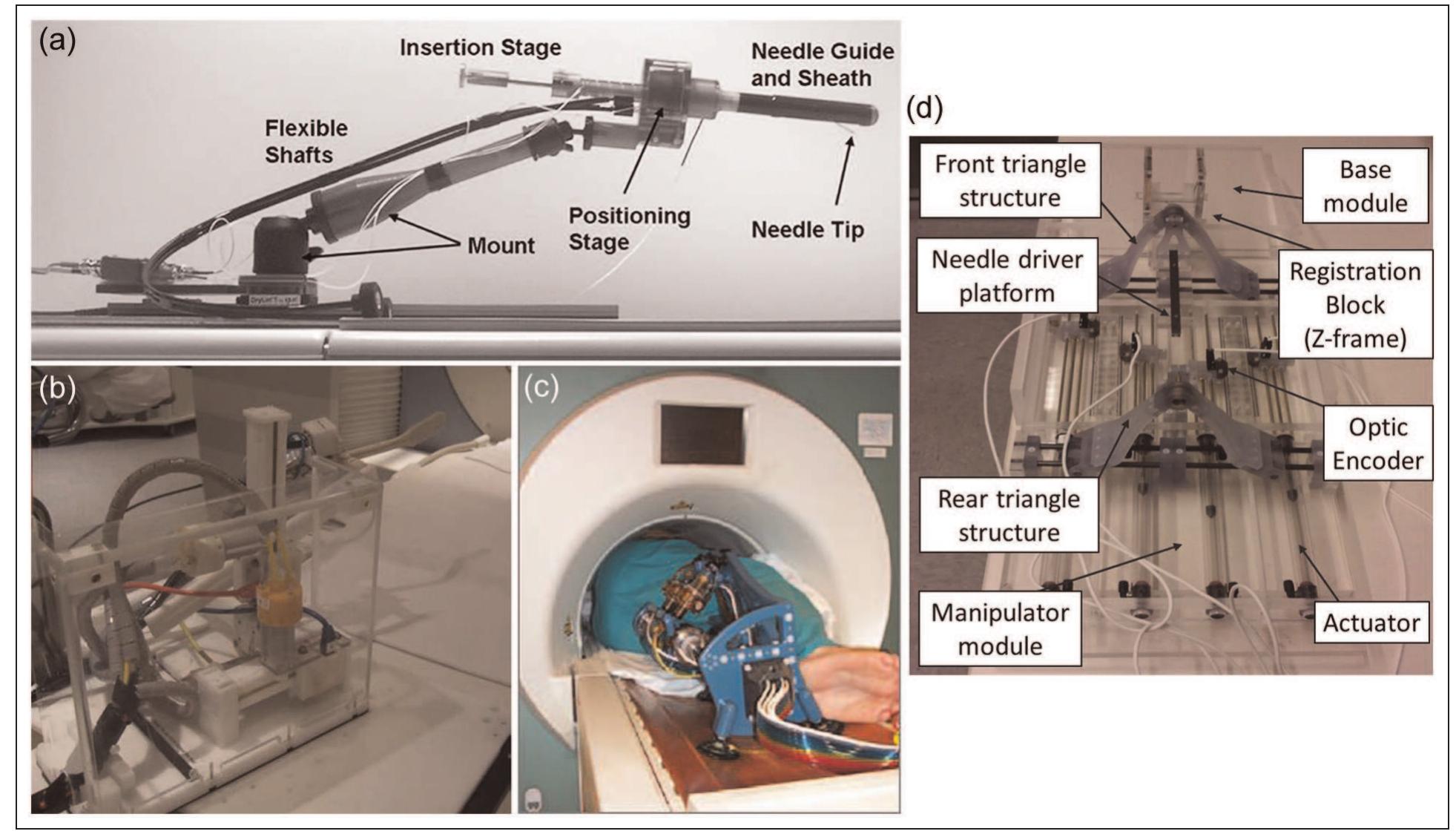 (a)

Insertion Stage

Needle Guide and Sheath

Flexible Shafts

Positioning Stage

Needle Tip

Mount

(b)

(c)

(d)

Front triangle structure

Base module

Needle driver platform

Registration Block (Z-frame)

Optic Encoder

Rear triangle structure

Manipulator module

Actuator