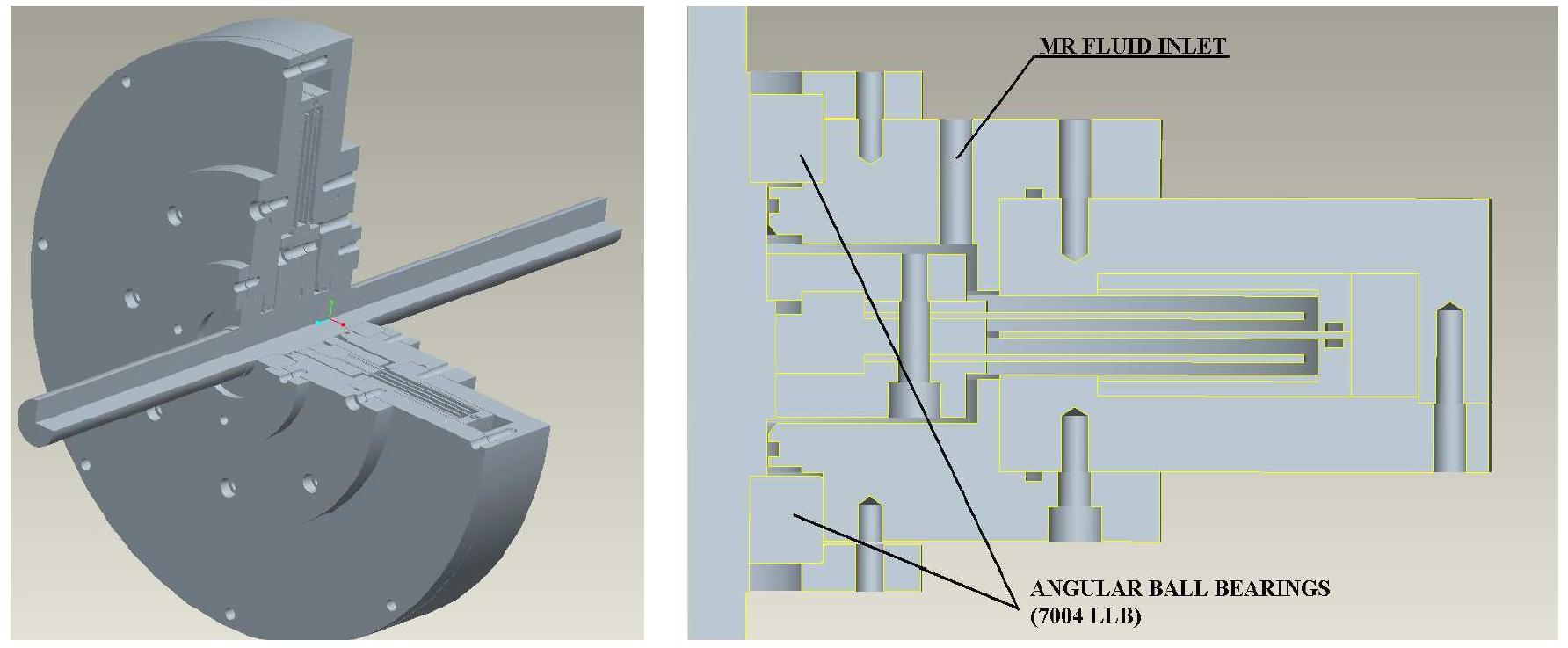 MR FLUID INLET

ANGULAR BALL BEARINGS
(7004 LLB)