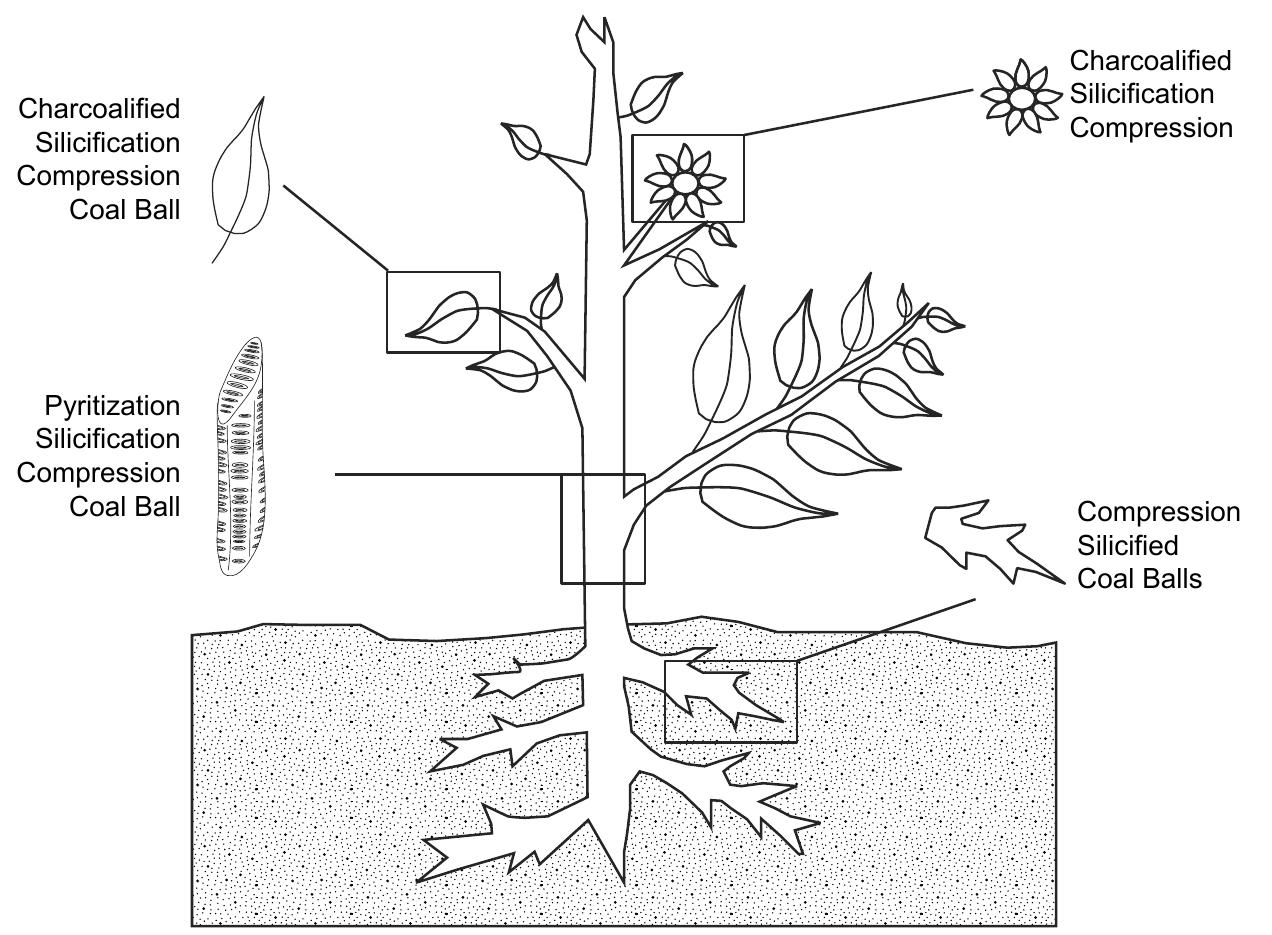 Charcoalified
Silicification
Compression
Coal Ball

Charcoalified
Silicification
Compression

Pyritization
Silicification
Compression
Coal Ball

Compression
Silicified
Coal Balls