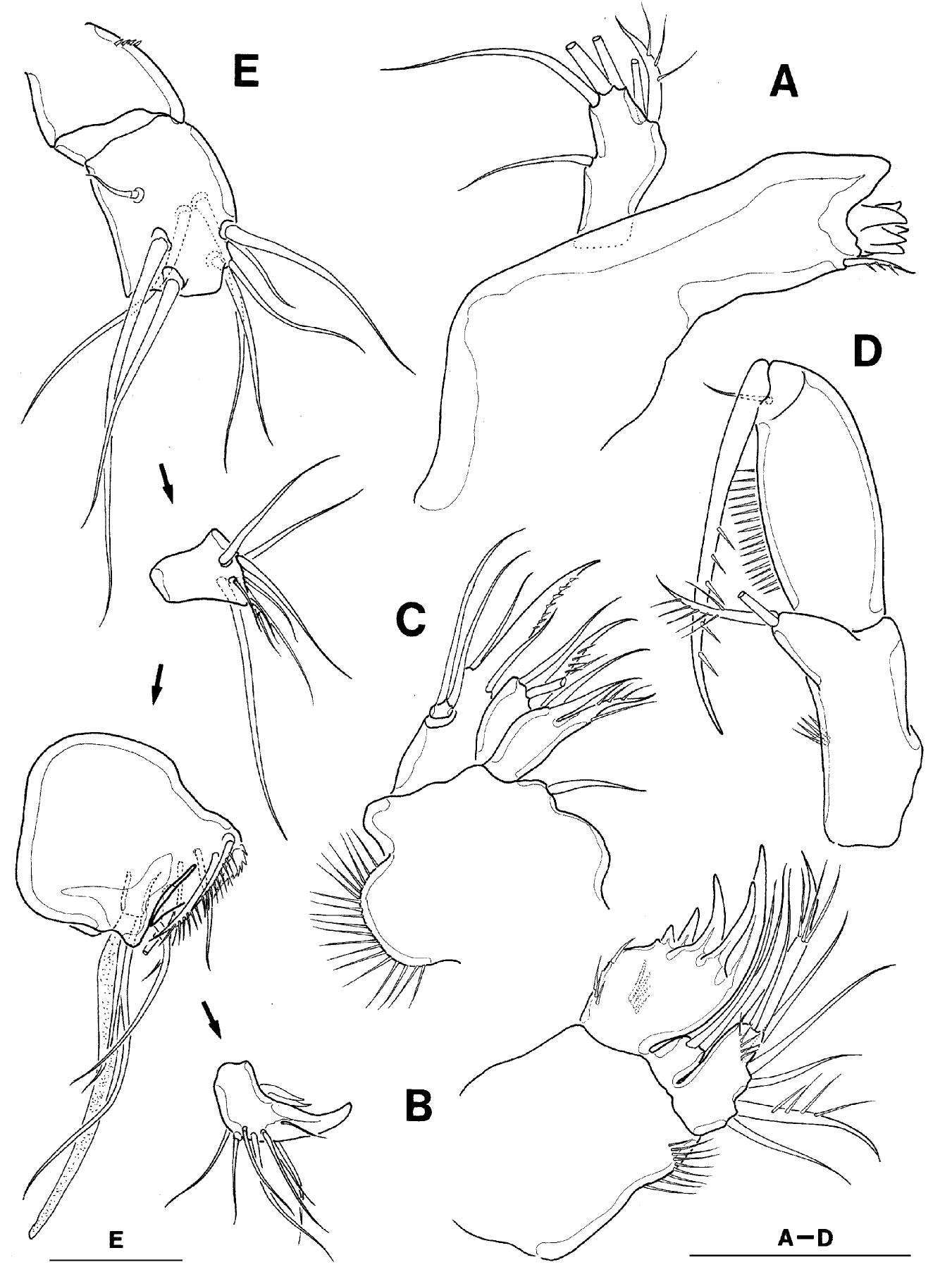 E

A

D

C

B

E

A–D