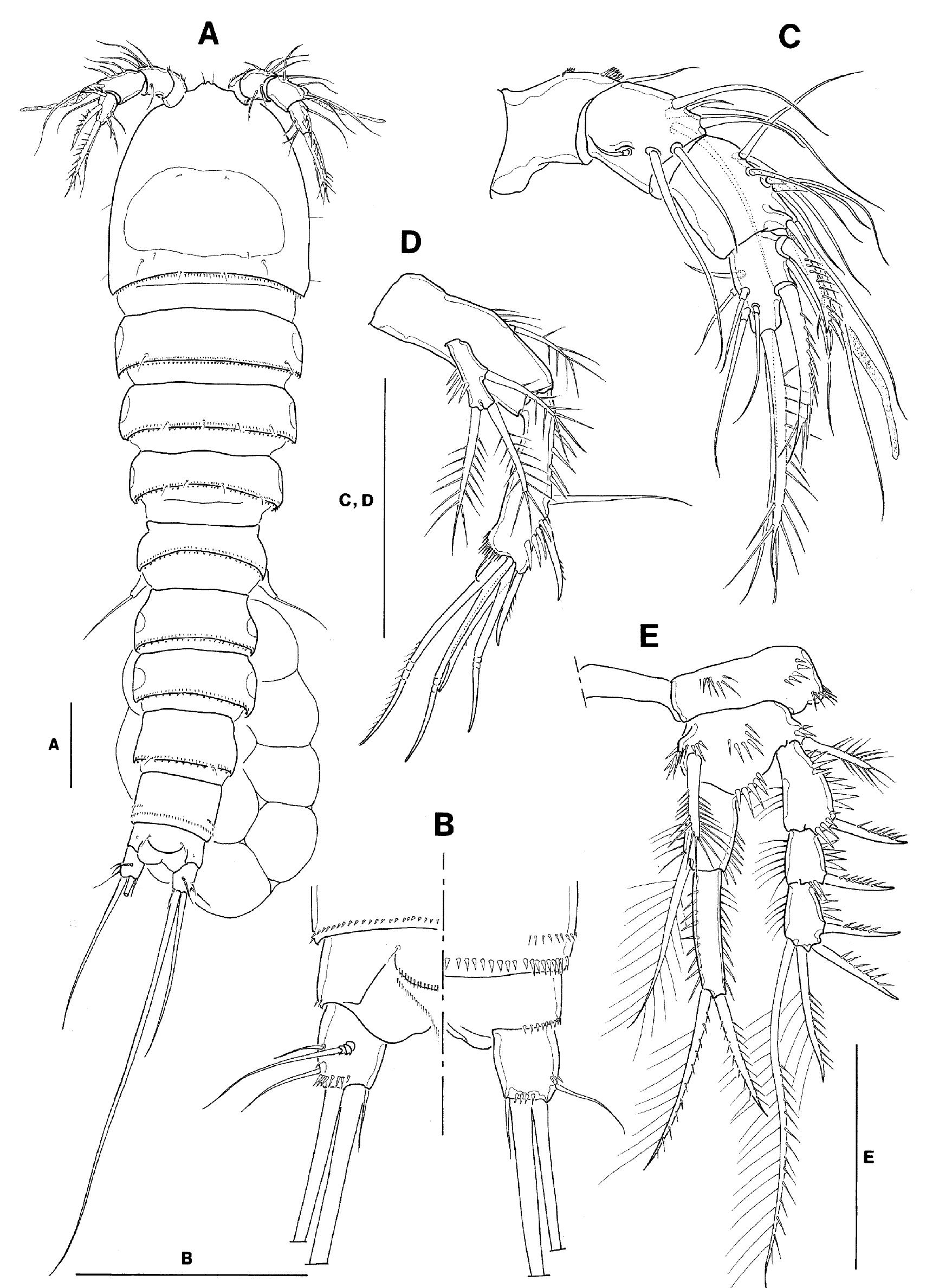 A

C

D

C, D

E

A

B

E

B