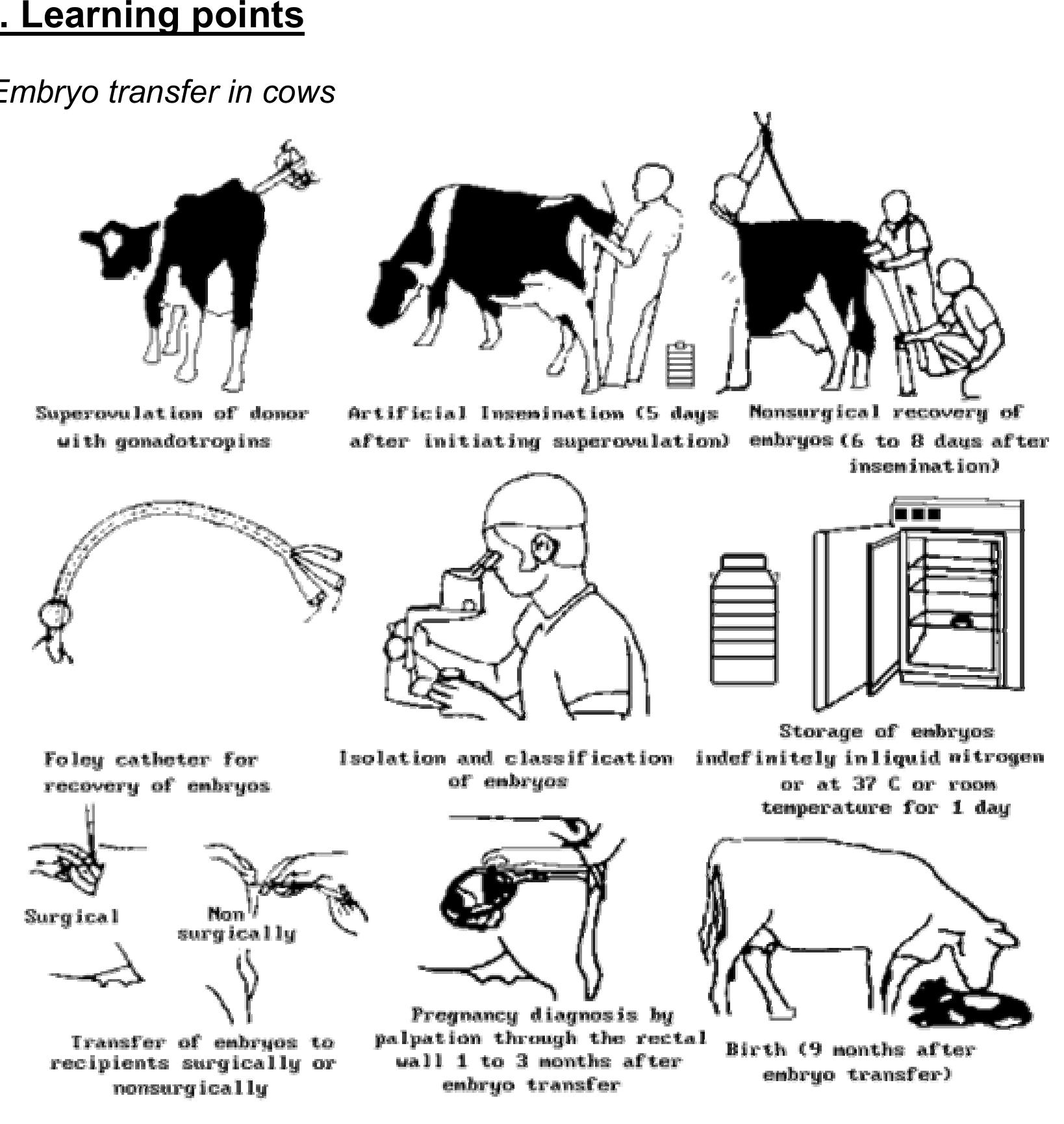 . Learning points

Embryo transfer in cows

Superovulation of donor with gonadotropins

Artificial Insemination (5 days after initiating superovulation)

Nonsurgical recovery of embryos (6 to 8 days after insemination)

Foley catheter for recovery of embryos

Isolation and classification of embryos

Storage of embryos indefinitely in liquid nitrogen or at 37 C or room temperature for 1 day

Surgical

Non surgically

Transfer of embryos to recipients surgically or nonsurgically

Pregnancy diagnosis by palpation through the rectal wall 1 to 3 months after embryo transfer

Birth (9 months after embryo transfer)