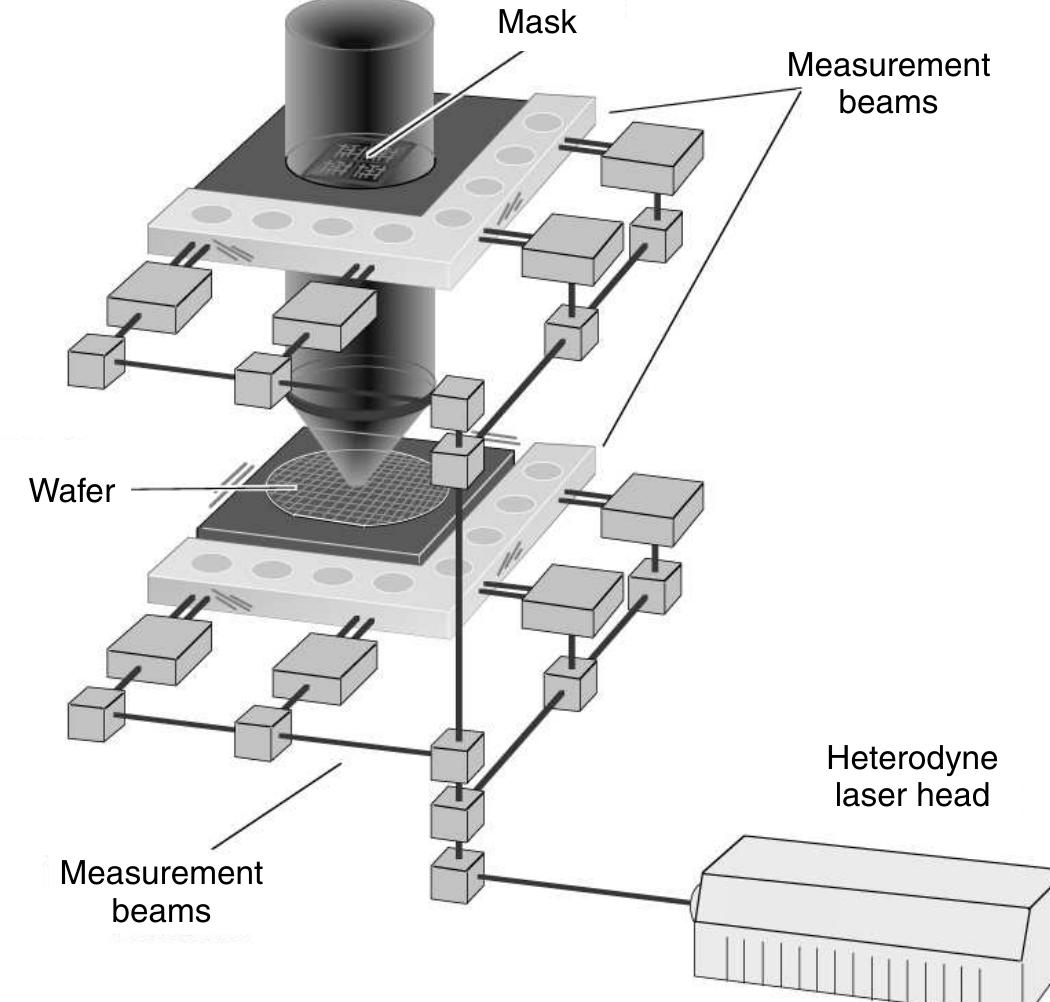 Mask

Measurement beams

Wafer

Heterodyne laser head

Measurement beams