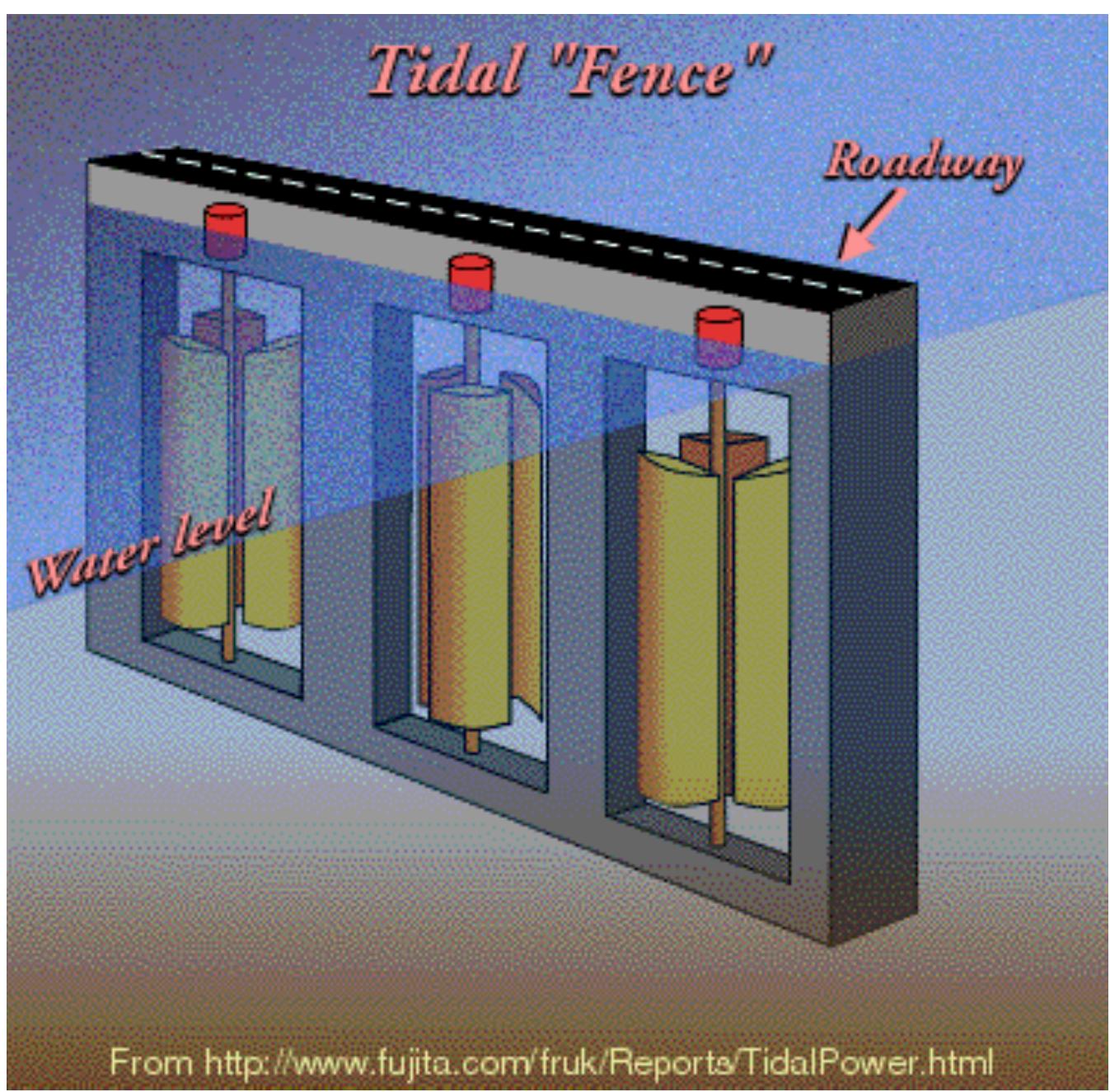 Tidal "Fence"

Roadway

Water level

From http://www.fujita.com/fruk/Reports/TidalPower.html