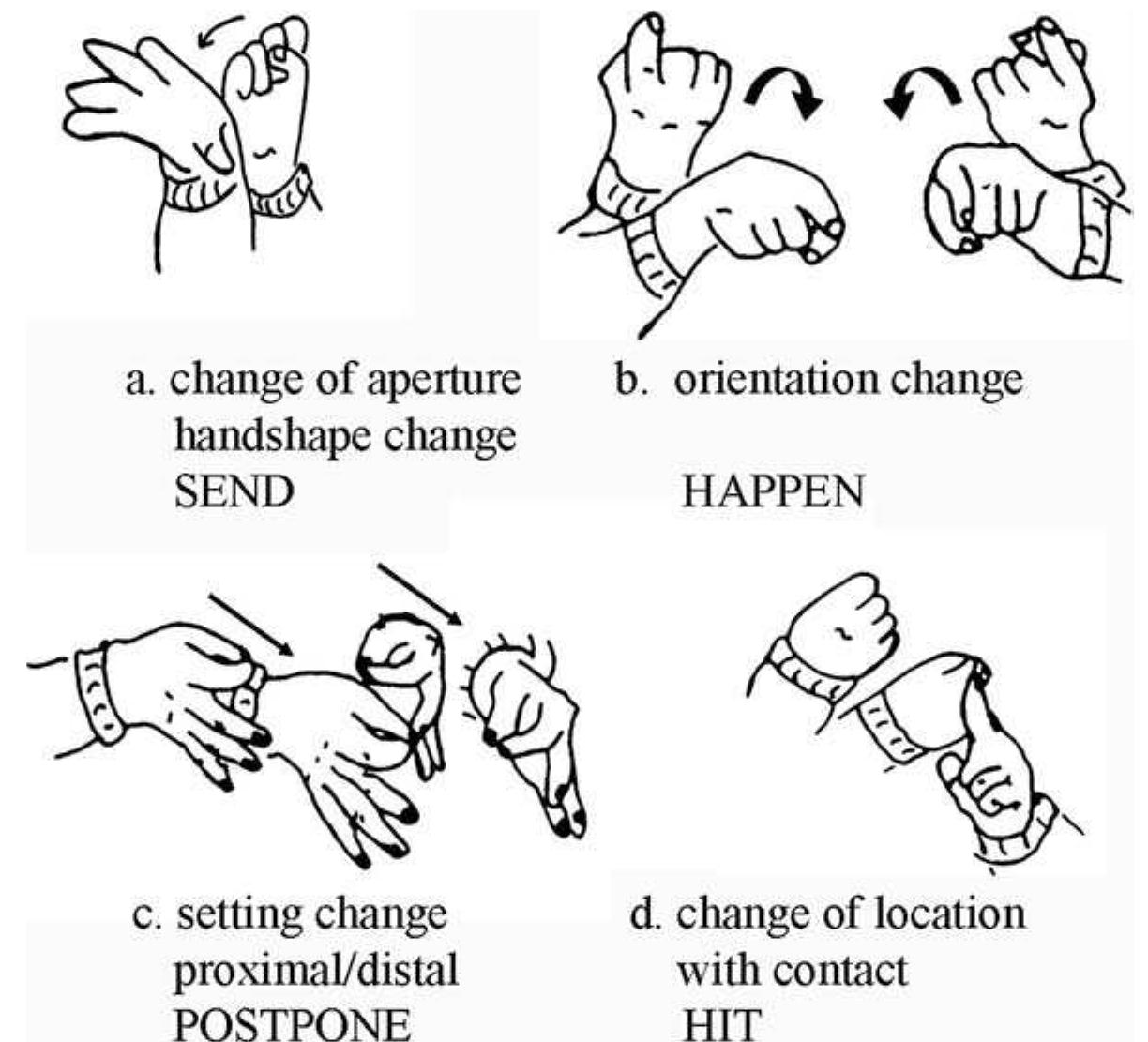 a. change of aperture
handshape change
SEND

b. orientation change

HAPPEN

c. setting change
proximal/distal
POSTPONE

d. change of location
with contact
HIT