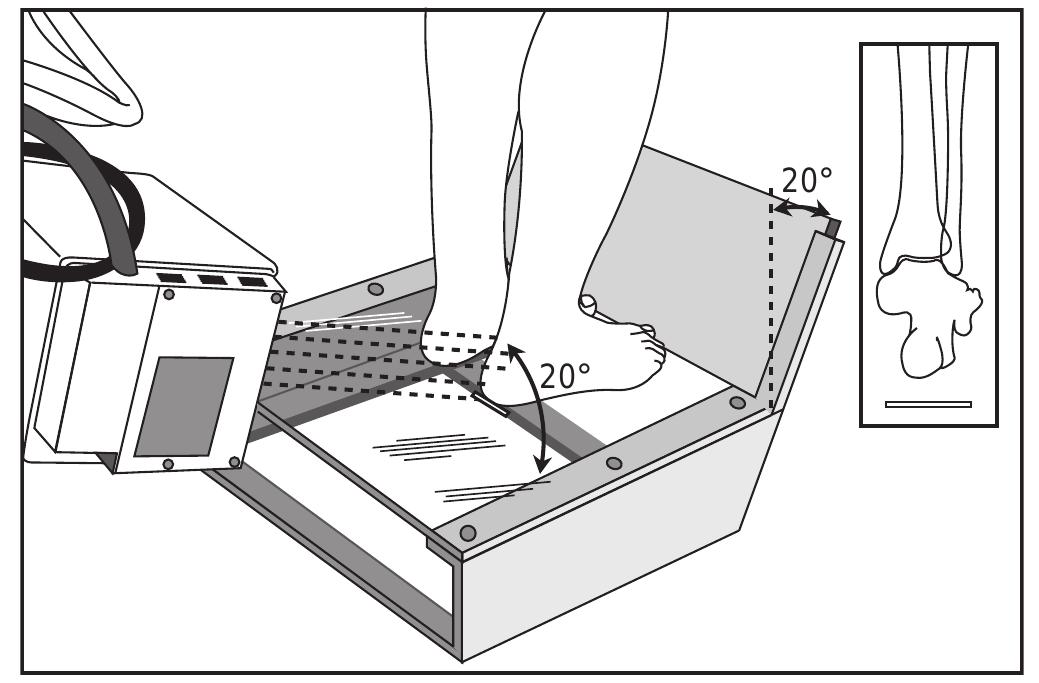 20°

20°