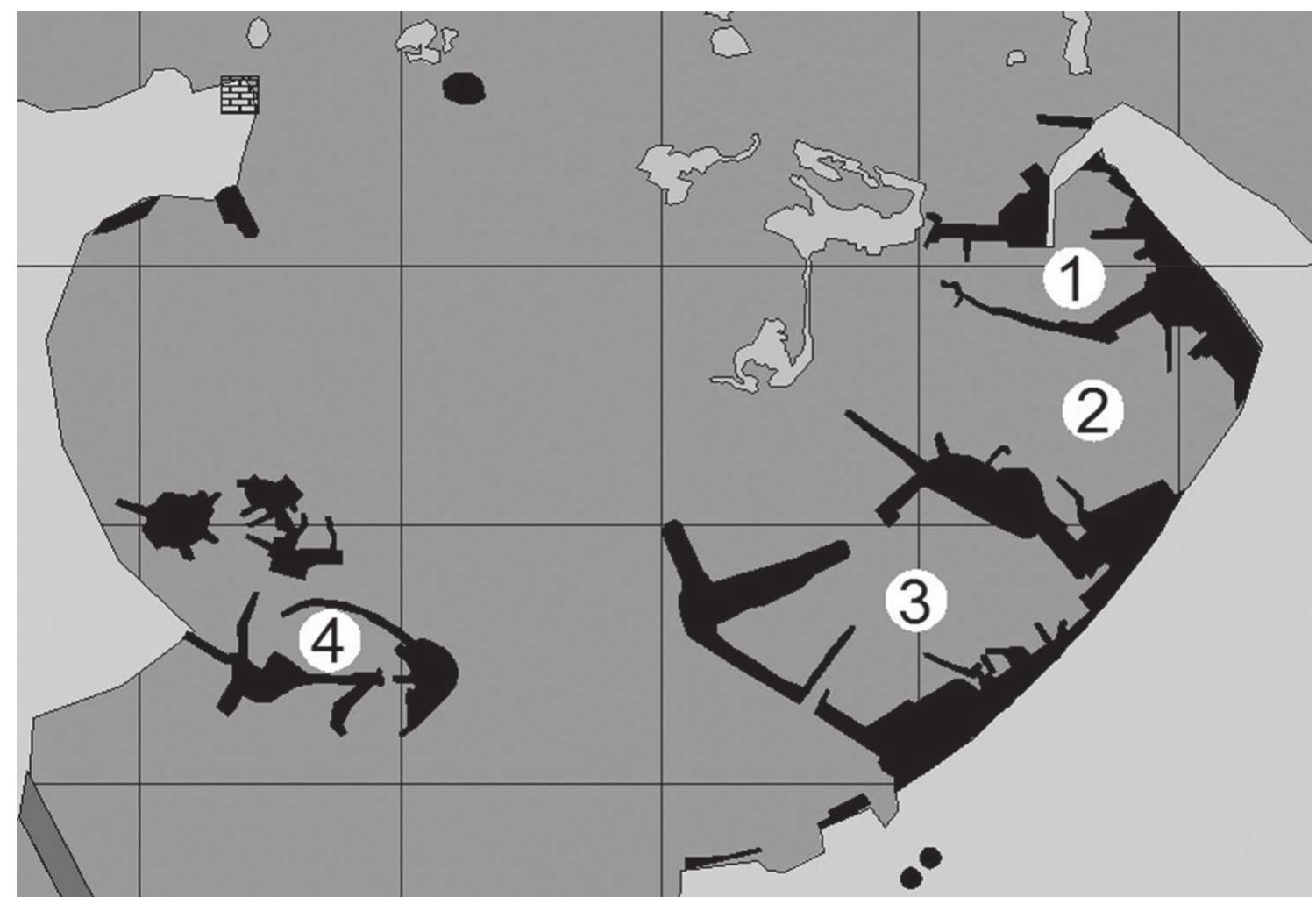 1
2
3
4