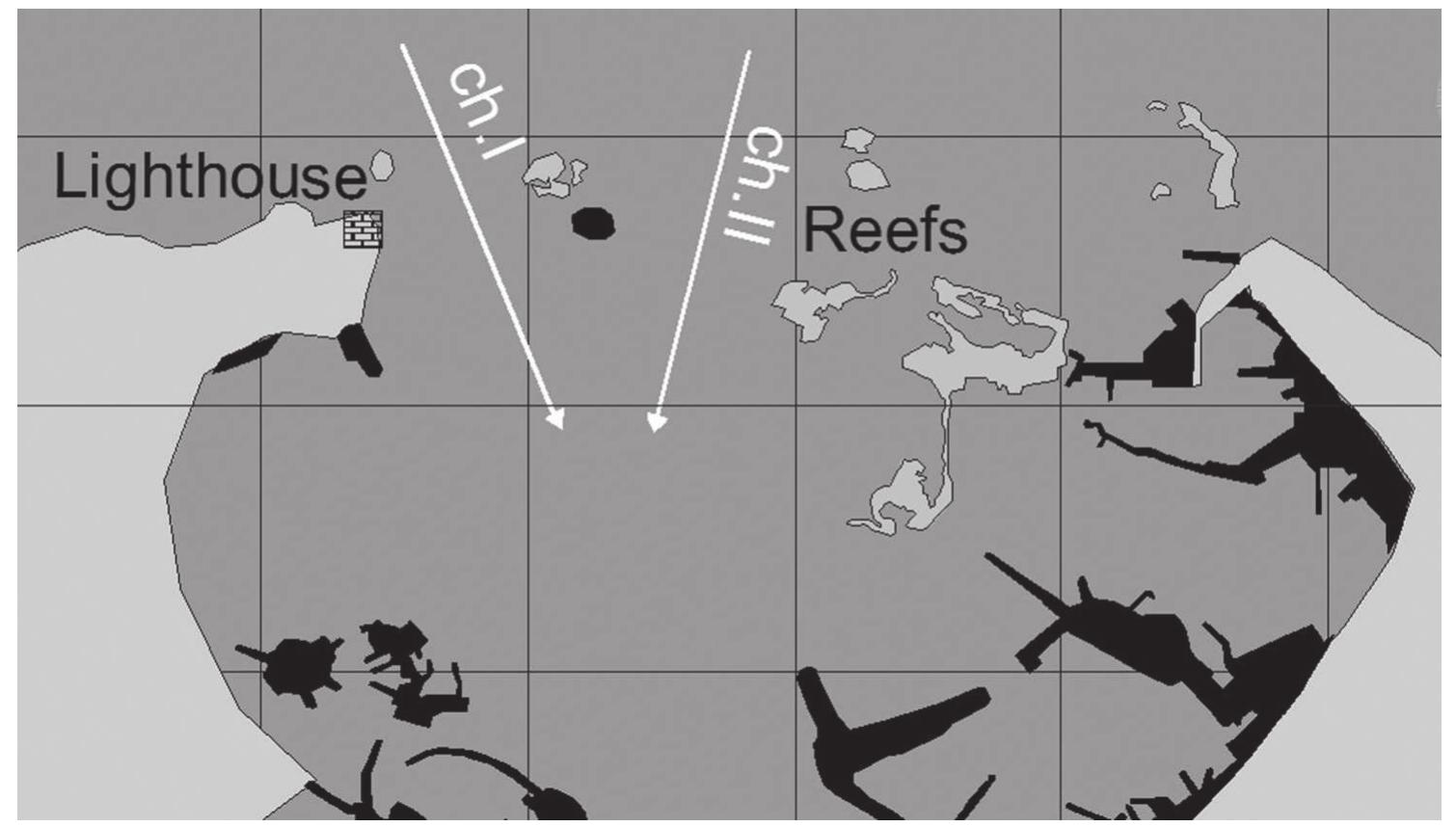 Lighthouse

ch.I

ch.II

Reefs