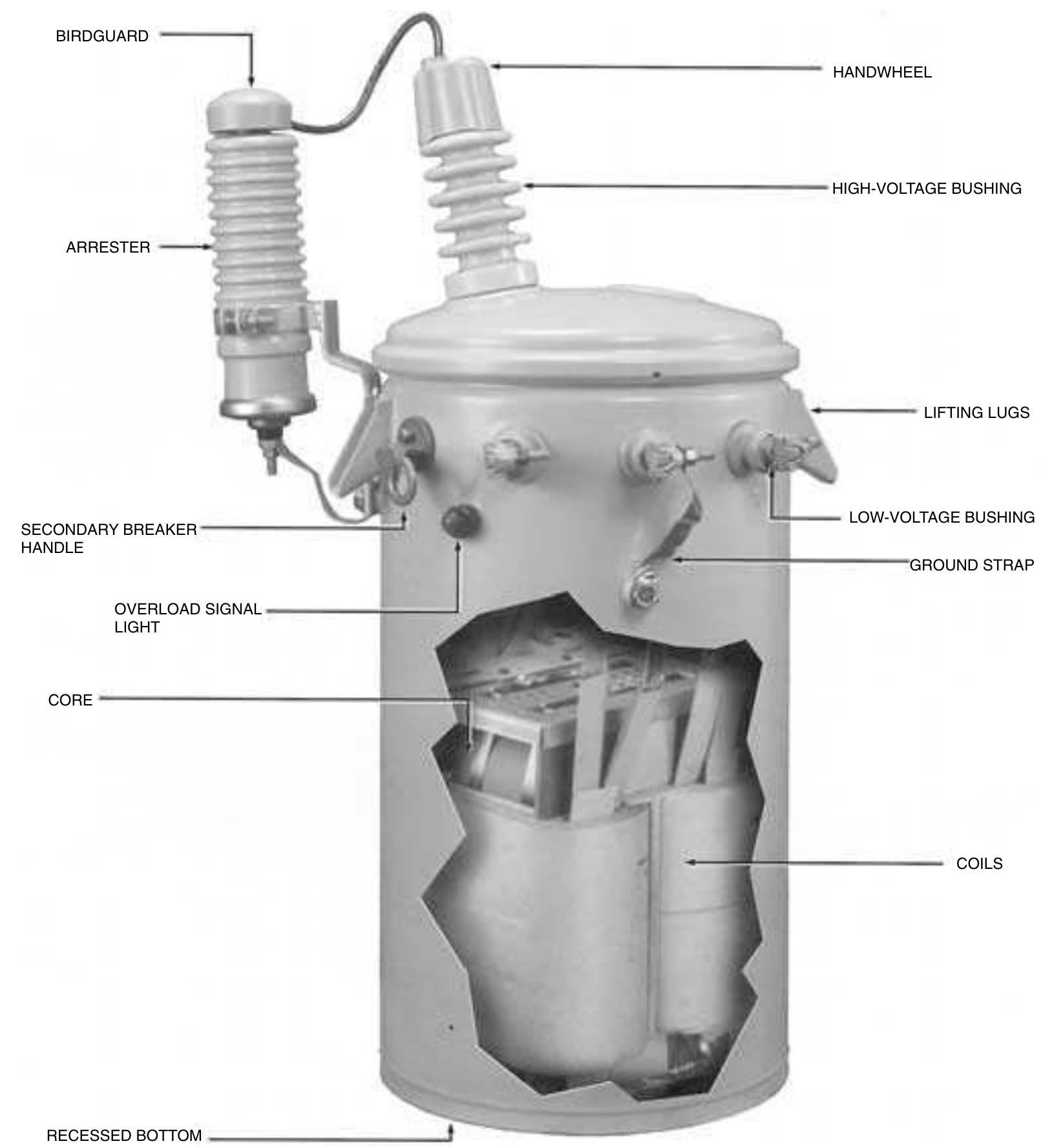 BIRDGUARD

HANDWHEEL

HIGH-VOLTAGE BUSHING

ARRESTER

LIFTING LUGS

LOW-VOLTAGE BUSHING

SECONDARY BREAKER HANDLE

GROUND STRAP

OVERLOAD SIGNAL LIGHT

CORE

COILS

RECESSED BOTTOM