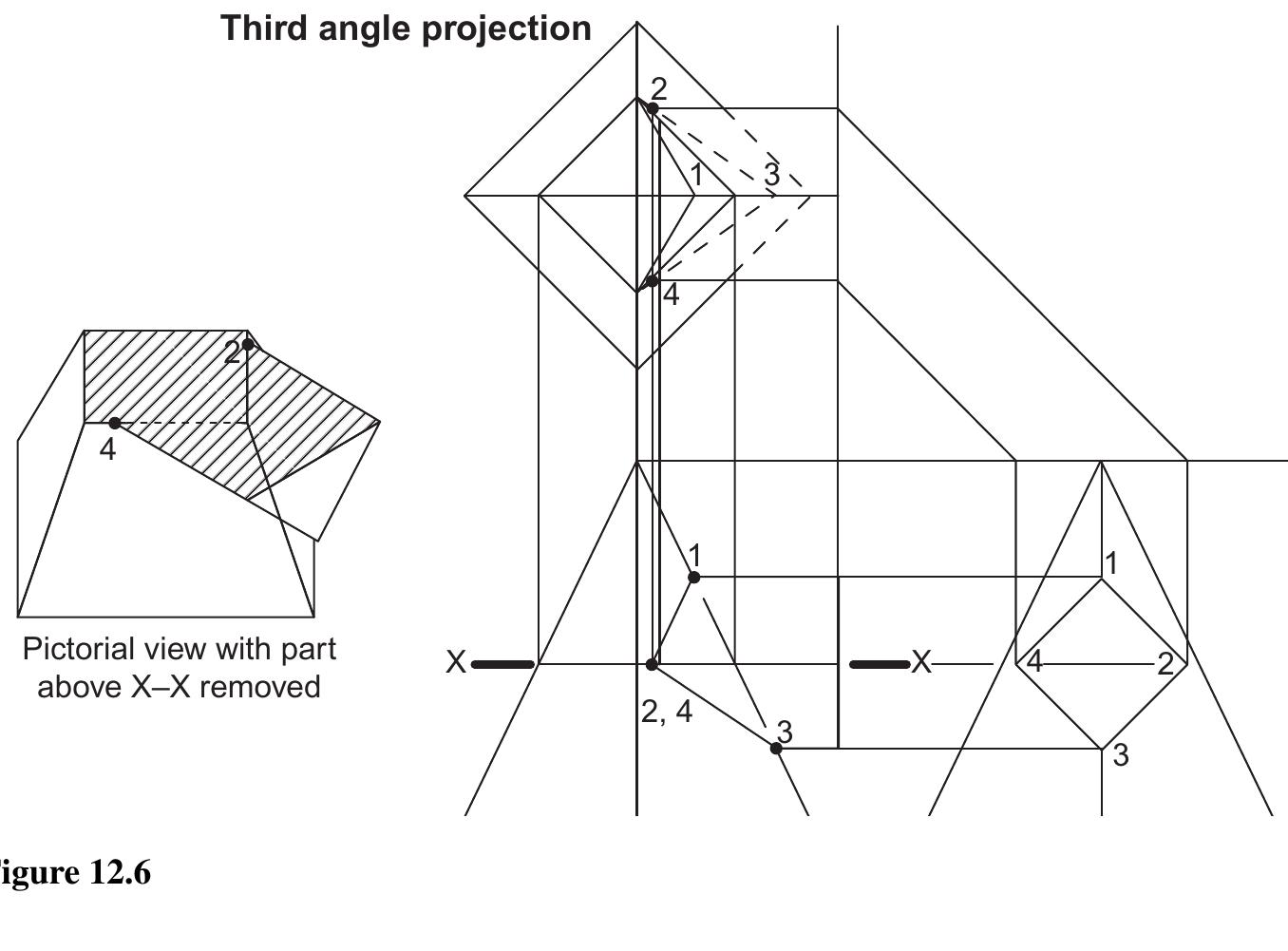 Third angle projection

2
1
3
4

2
4

Pictorial view with part above X–X removed

1
1
X
X
4
2
2, 4
3
3

igure 12.6