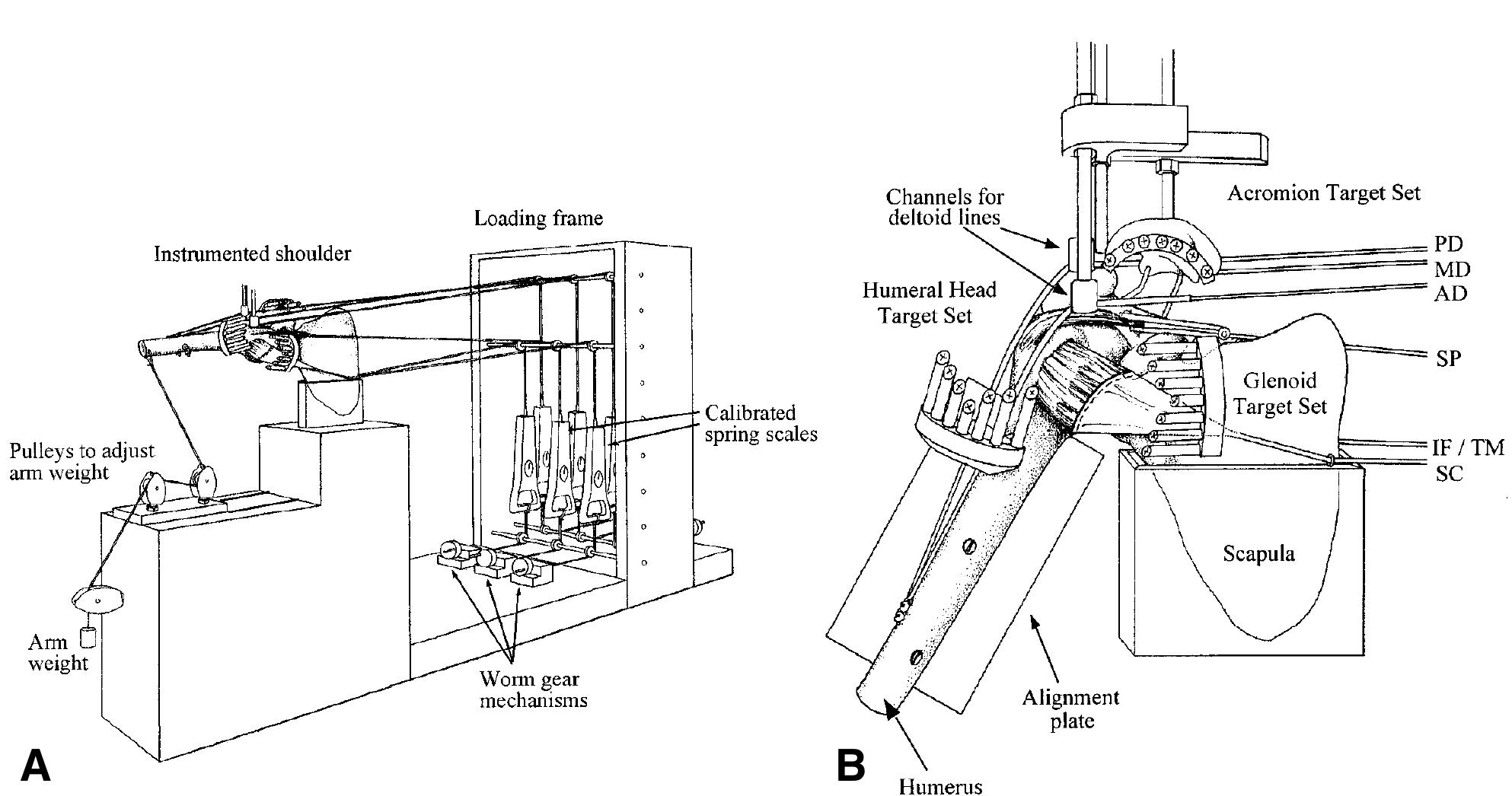 Loading frame

Instrumented shoulder

Calibrated spring scales

Pulleys to adjust arm weight

Arm weight

Worm gear mechanisms

A

Channels for deltoid lines

Acromion Target Set

PD
MD
AD

Humeral Head Target Set

SP

Glenoid Target Set

IF / TM
SC

Scapula

Alignment plate

Humerus

B