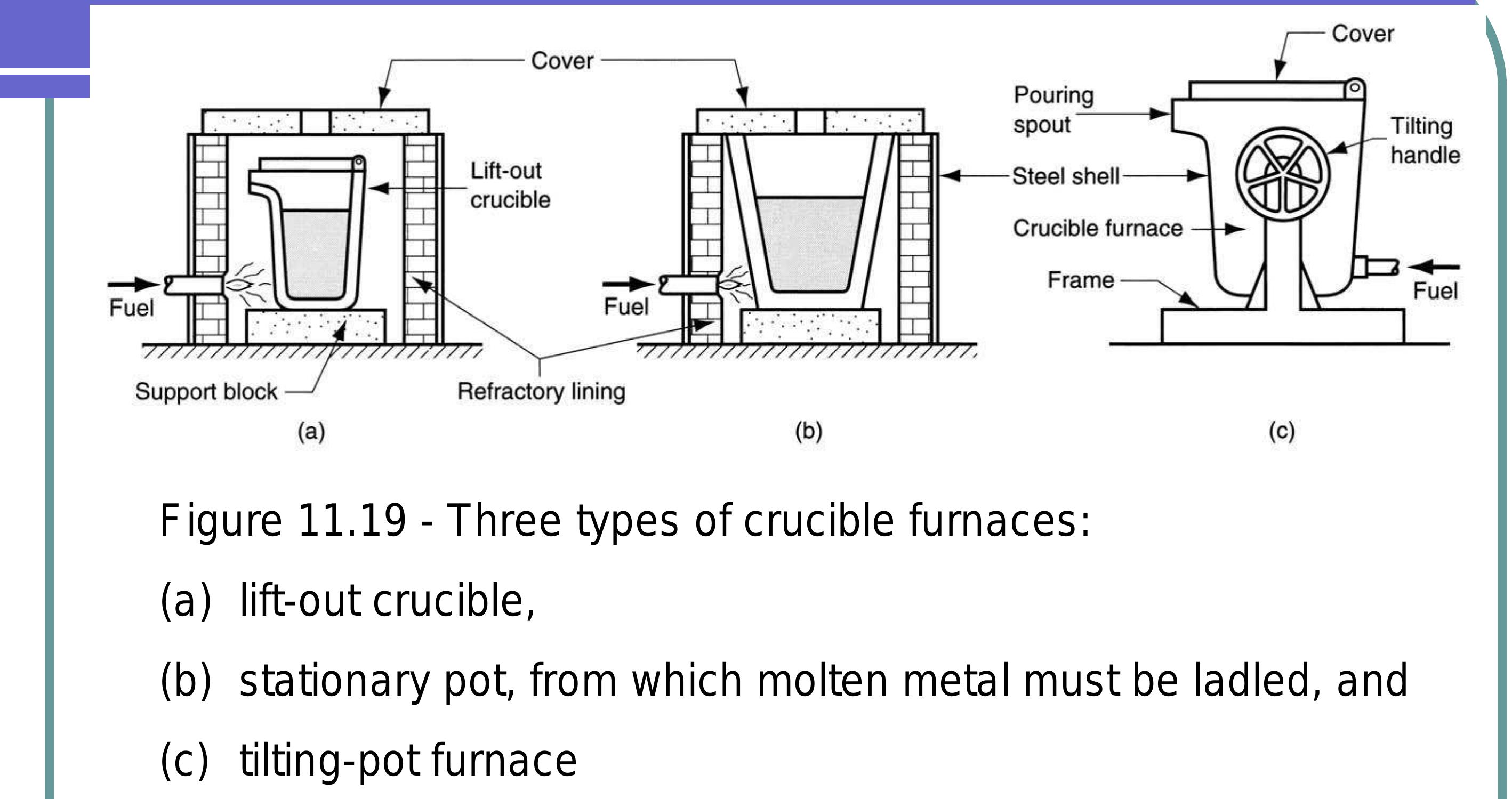 Cover

Lift-out crucible

Fuel

Support block

Refractory lining

(a)

Fuel

(b)

Cover

Pouring spout

Tilting handle

Steel shell

Crucible furnace

Frame

Fuel

(c)

Figure 11.19 - Three types of crucible furnaces:

(a) lift-out crucible,

(b) stationary pot, from which molten metal must be ladled, and

(c) tilting-pot furnace