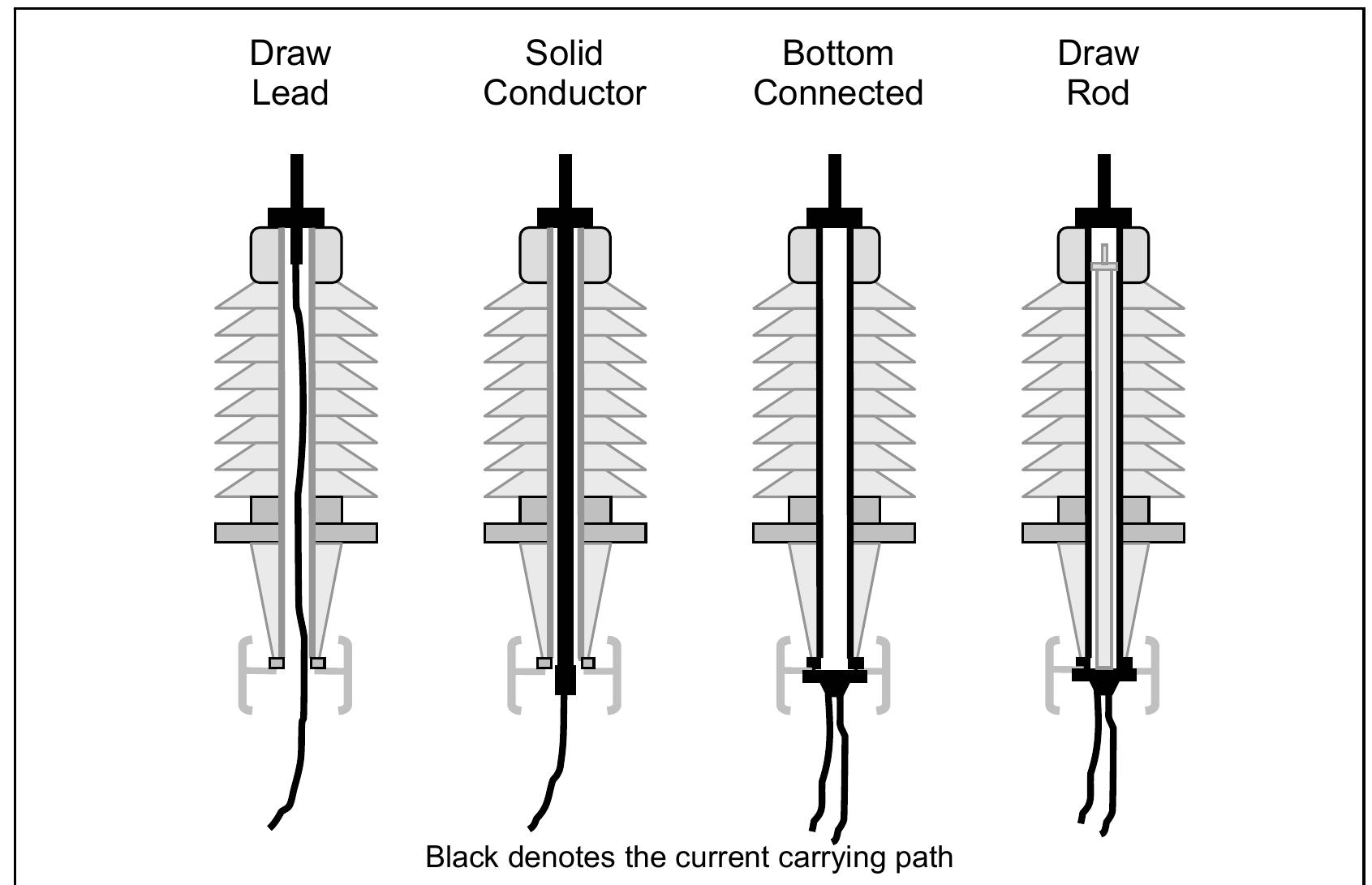 Draw Lead

Solid Conductor

Bottom Connected

Draw Rod

Black denotes the current carrying path