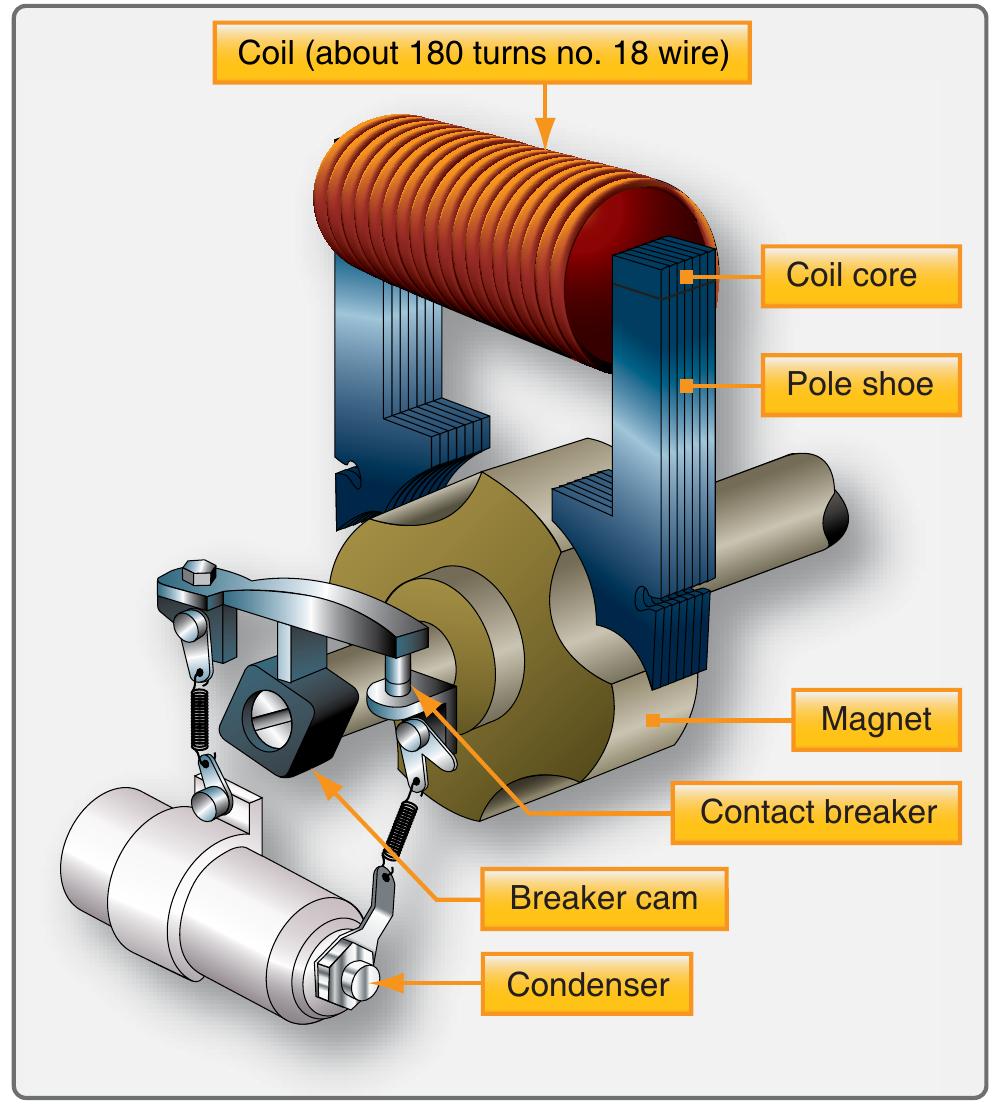 Coil (about 180 turns no. 18 wire)

Coil core

Pole shoe

Magnet

Contact breaker

Breaker cam

Condenser