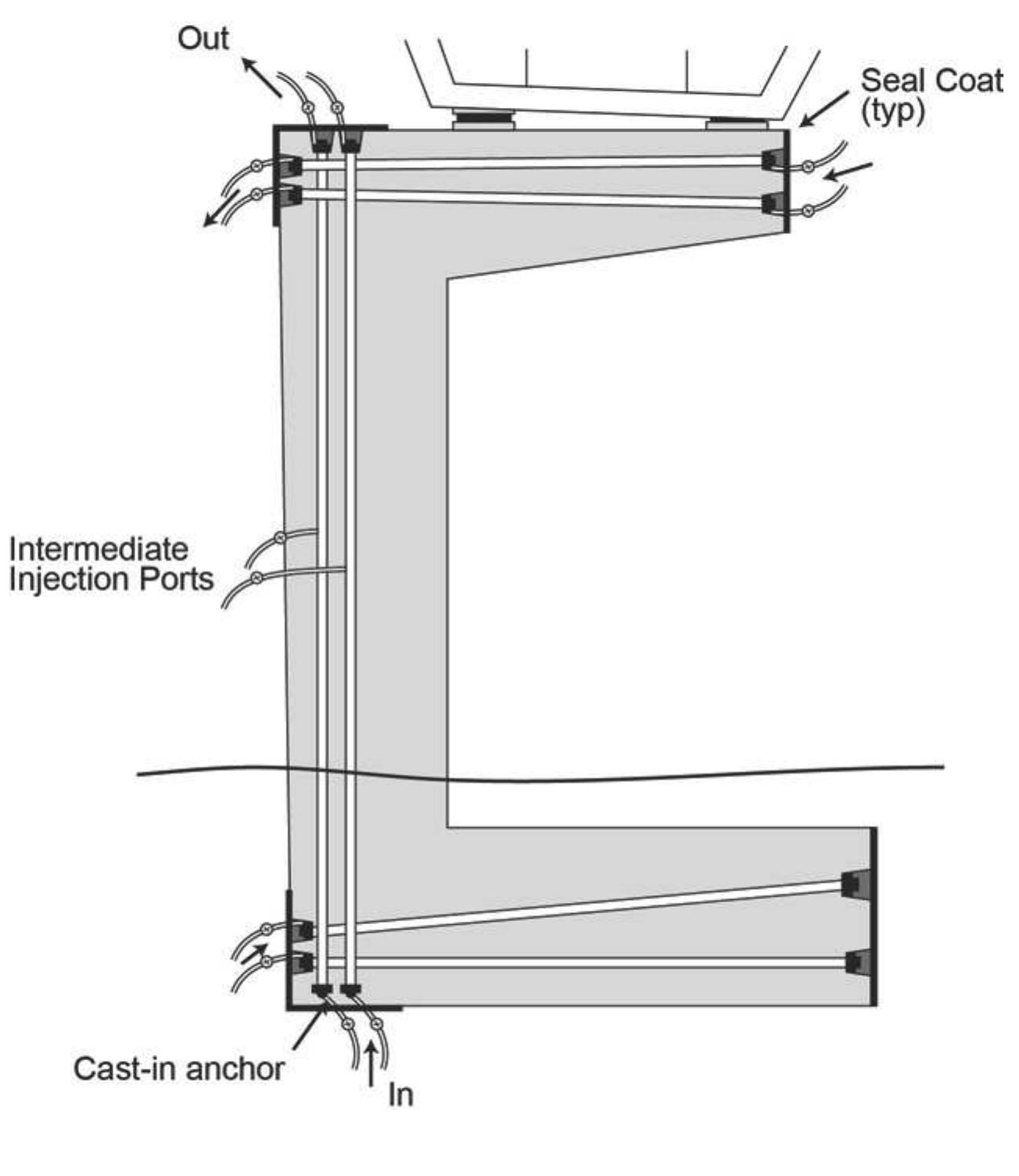 Out

Seal Coat (typ)

Intermediate Injection Ports

Cast-in anchor

In