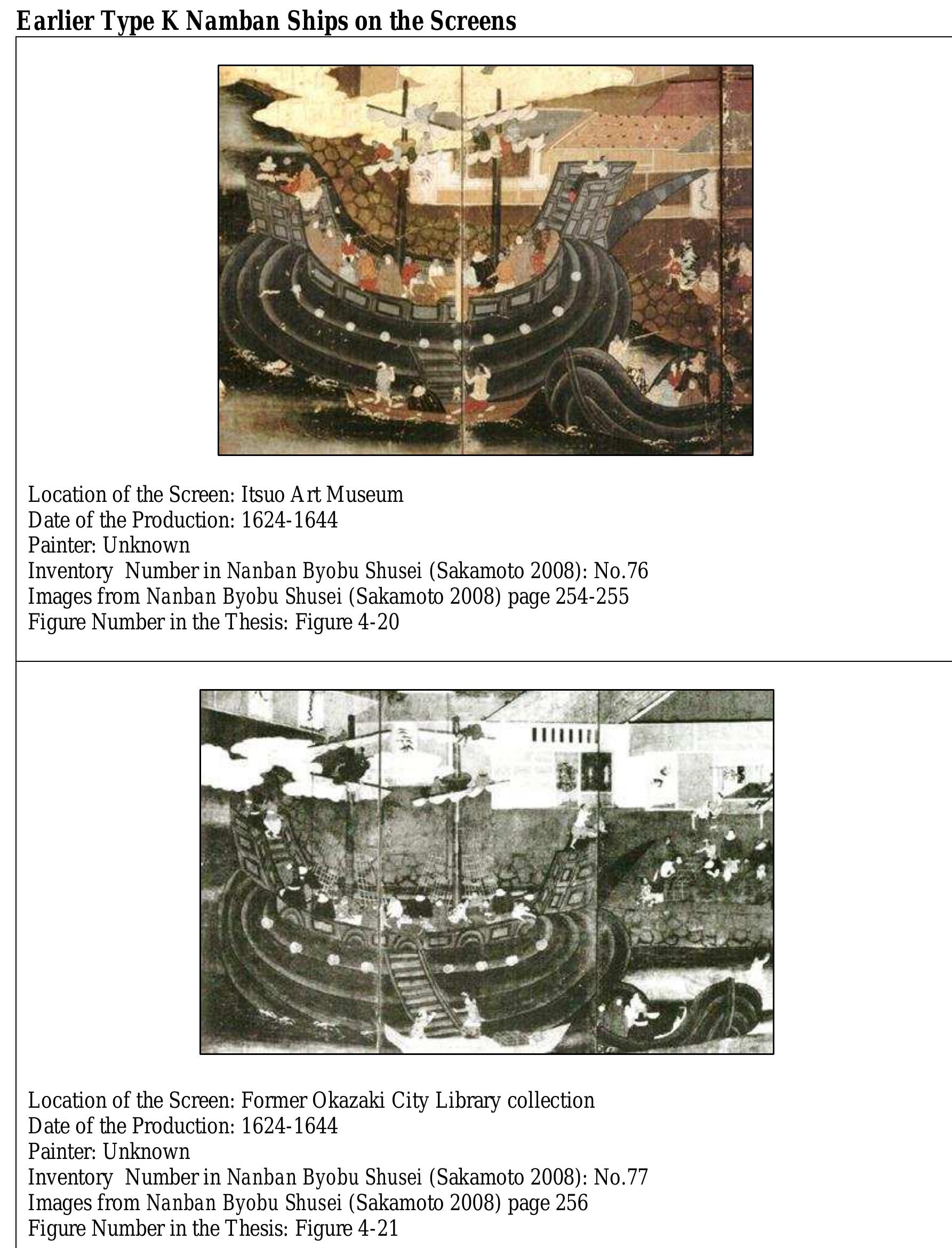 Earlier Type K Namban Ships on the Screens

Location of the Screen: Itsuo Art Museum
Date of the Production: 1624-1644
Painter: Unknown
Inventory Number in Nanban Byobu Shusei (Sakamoto 2008): No.76
Images from Nanban Byobu Shusei (Sakamoto 2008) page 254-255
Figure Number in the Thesis: Figure 4-20

Location of the Screen: Former Okazaki City Library collection
Date of the Production: 1624-1644
Painter: Unknown
Inventory Number in Nanban Byobu Shusei (Sakamoto 2008): No.77
Images from Nanban Byobu Shusei (Sakamoto 2008) page 256
Figure Number in the Thesis: Figure 4-21