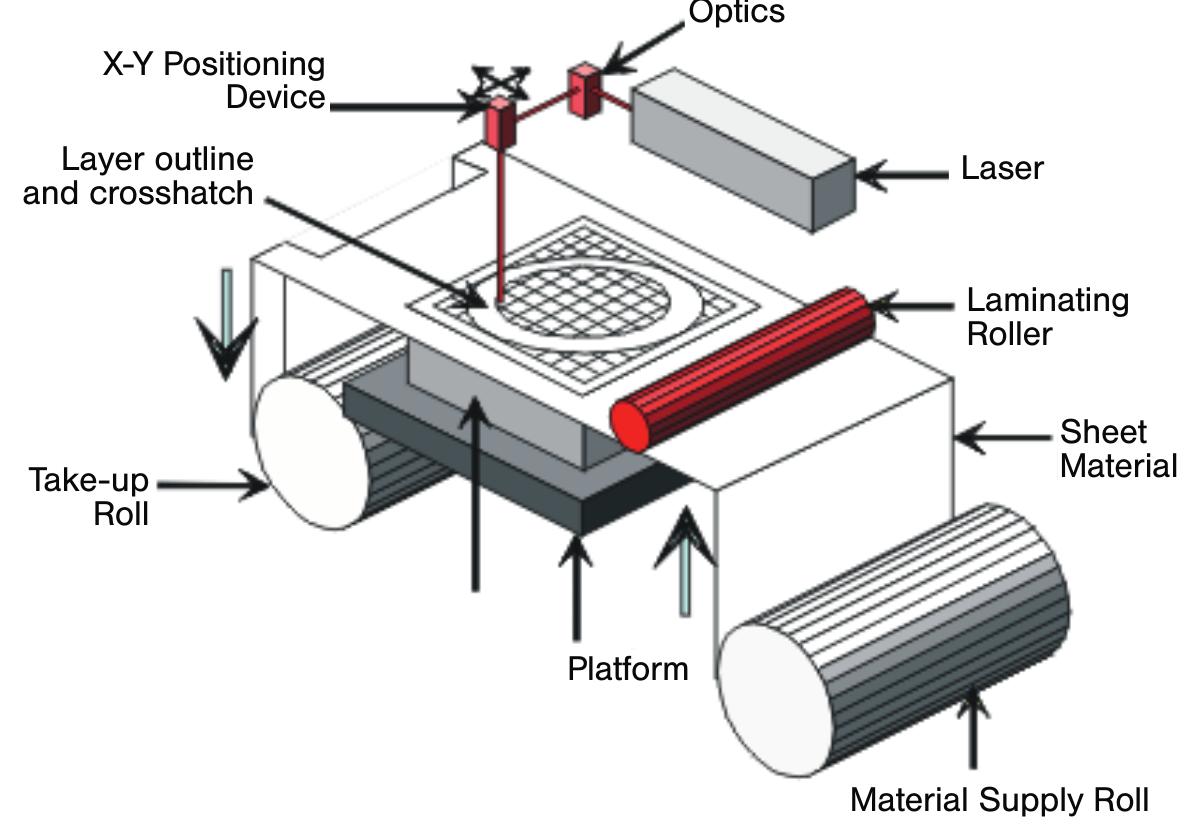 Optics

X-Y Positioning Device

Layer outline and crosshatch

Laser

Laminating Roller

Sheet Material

Take-up Roll

Platform

Material Supply Roll