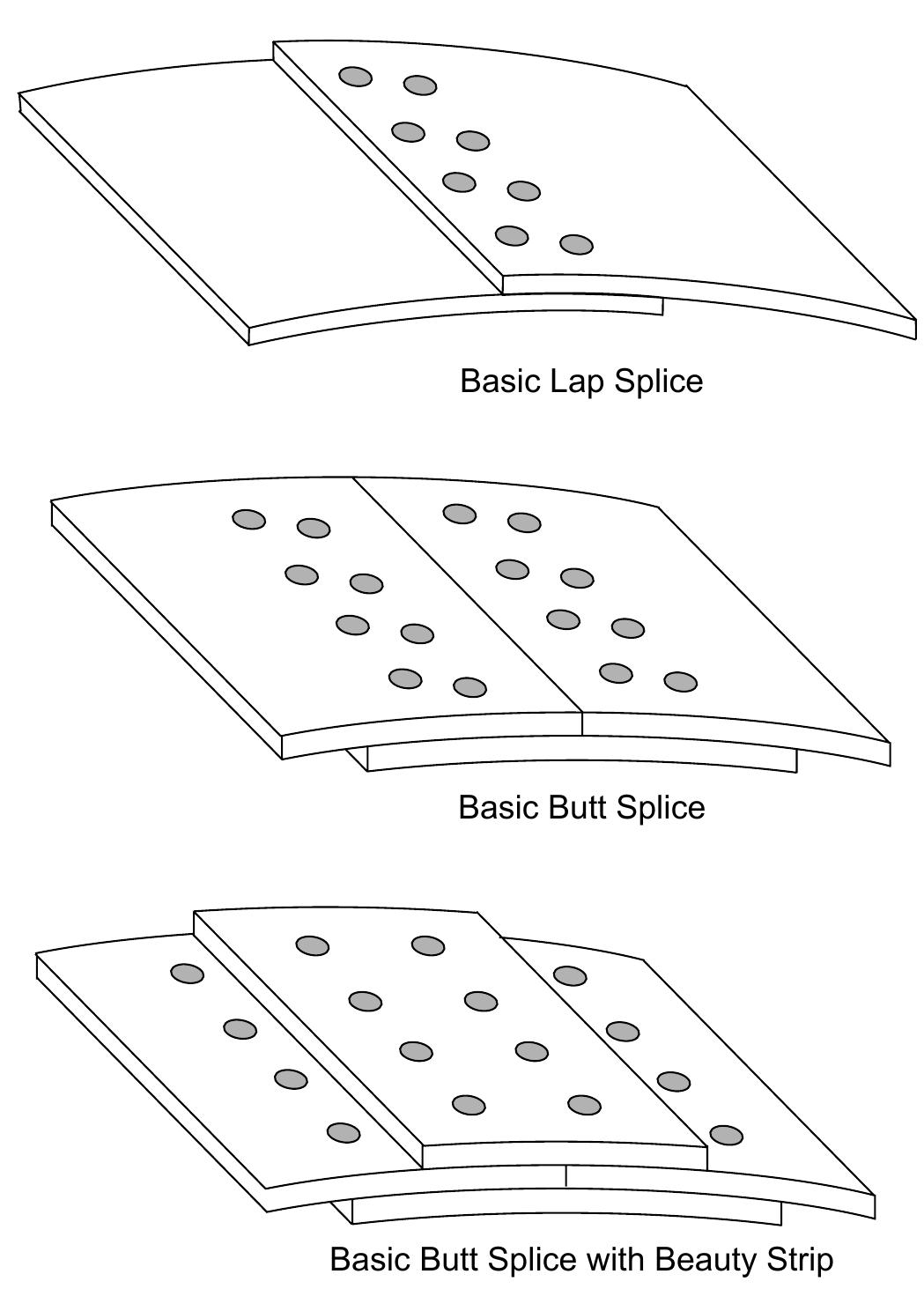 Basic Lap Splice

Basic Butt Splice

Basic Butt Splice with Beauty Strip