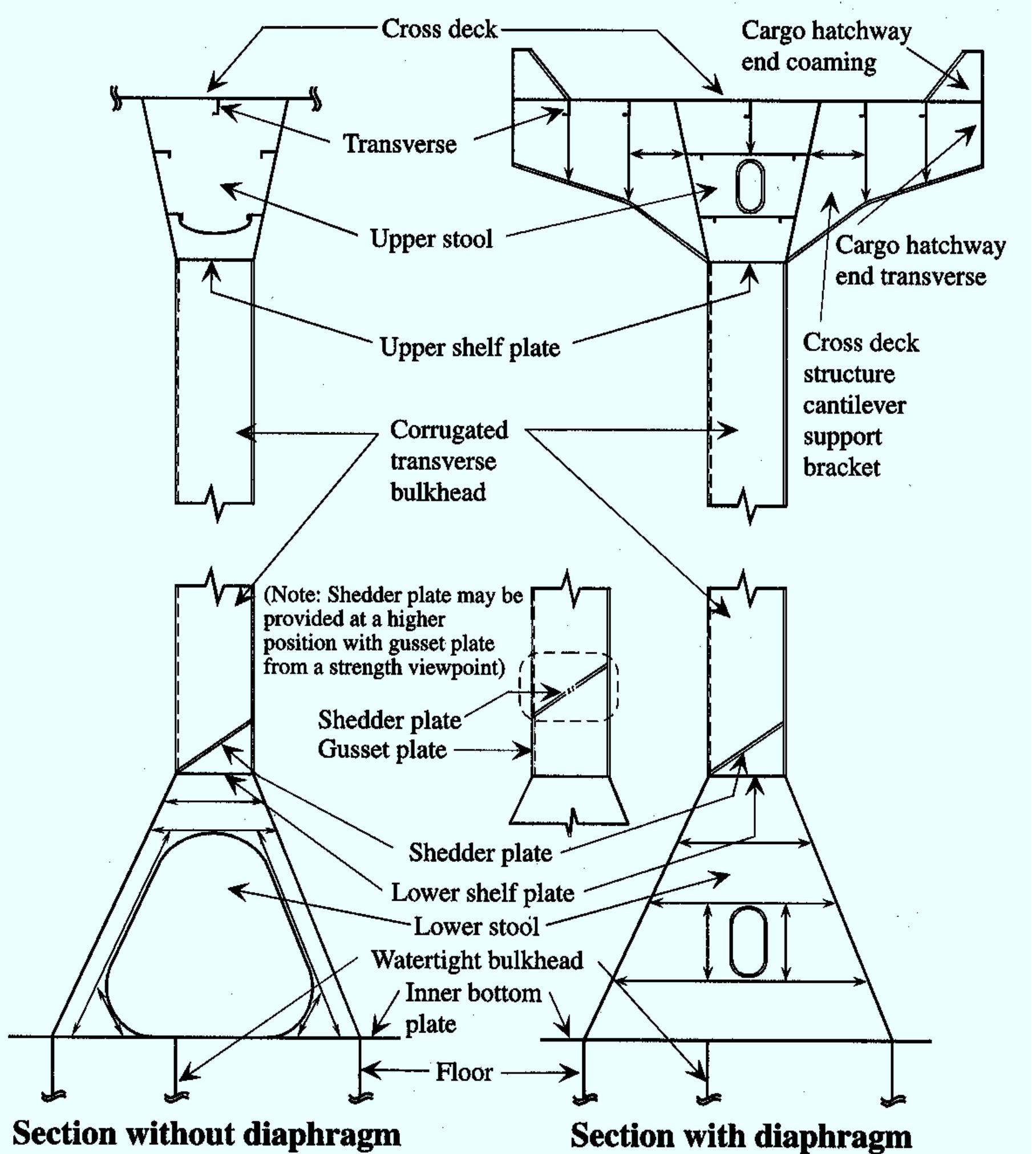 Cross deck

Cargo hatchway end coaming

Transverse

Upper stool

Cargo hatchway end transverse

Upper shelf plate

Cross deck structure cantilever support bracket

Corrugated transverse bulkhead

(Note: Shedder plate may be provided at a higher position with gusset plate from a strength viewpoint)

Shedder plate

Gusset plate

Shedder plate

Lower shelf plate

Lower stool

Watertight bulkhead

Inner bottom plate

Floor

Section without diaphragm

Section with diaphragm