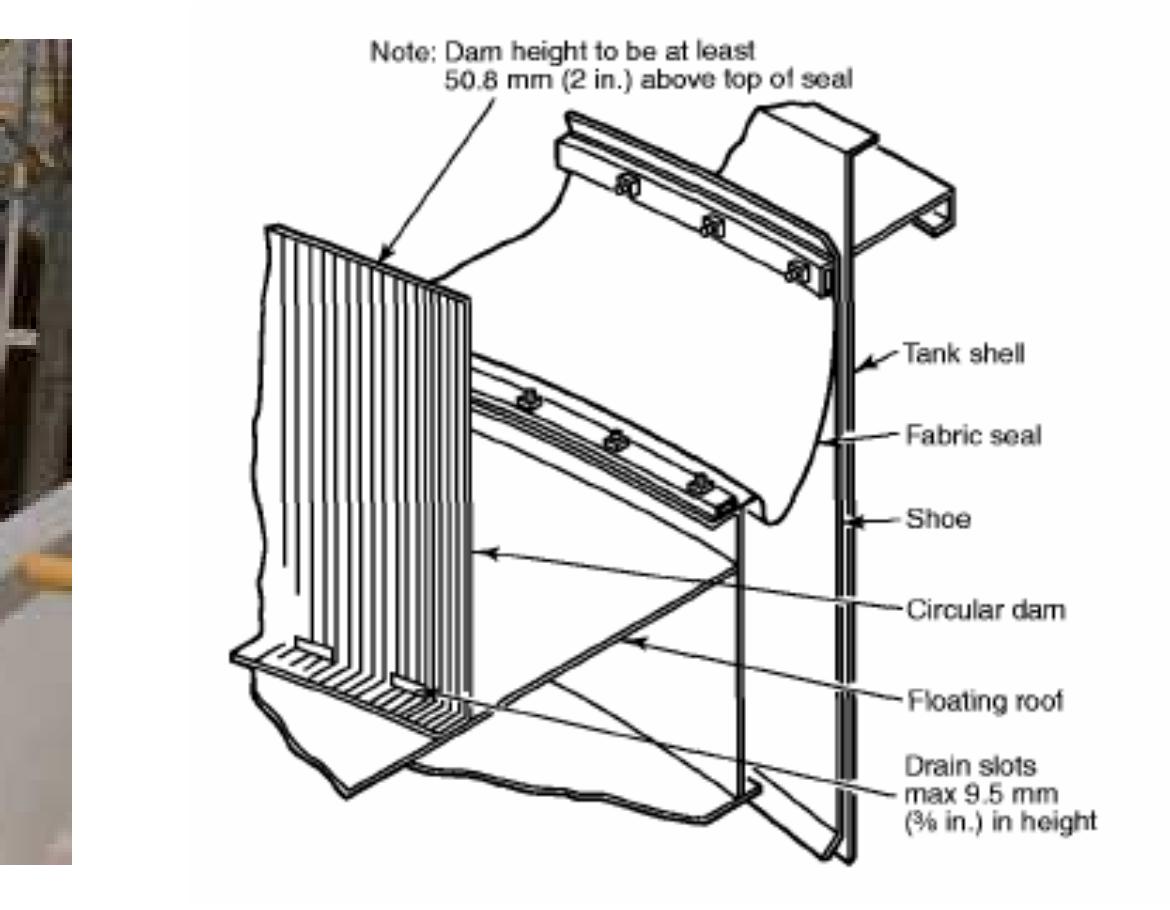 Note: Dam height to be at least 50.8 mm (2 in.) above top of seal

Tank shell

Fabric seal

Shoe

Circular dam

Floating roof

Drain slots max 9.5 mm ($\frac{3}{8}$ in.) in height