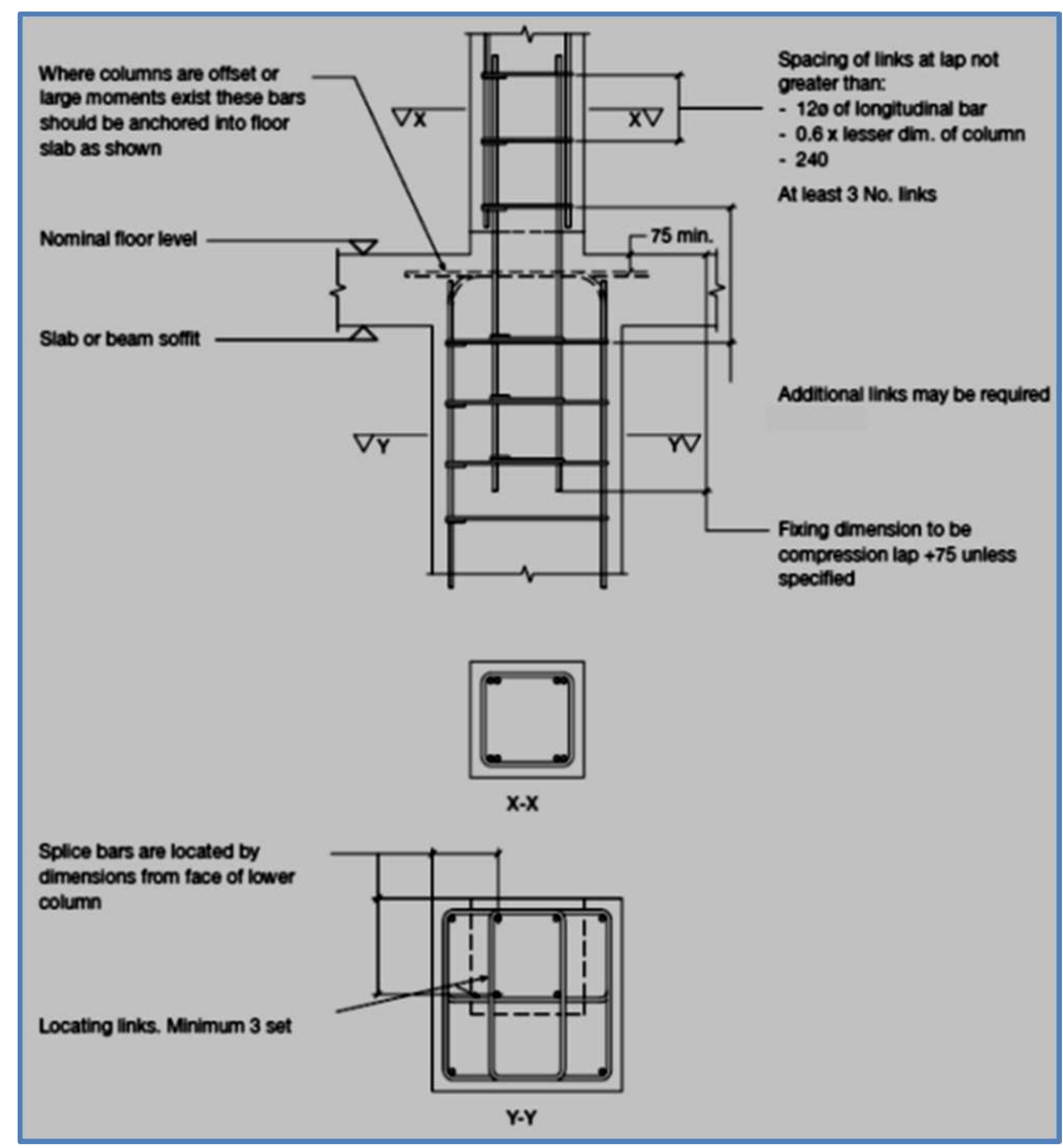 Where columns are offset or large moments exist these bars should be anchored into floor slab as shown

X

X

Spacing of links at lap not greater than:
- 12ø of longitudinal bar
- 0.6 x lesser dim. of column
- 240

At least 3 No. links

Nominal floor level

75 min.

Slab or beam soffit

Additional links may be required

Y

Y

Fixing dimension to be compression lap +75 unless specified

X-X

Splice bars are located by dimensions from face of lower column

Locating links. Minimum 3 set

Y-Y