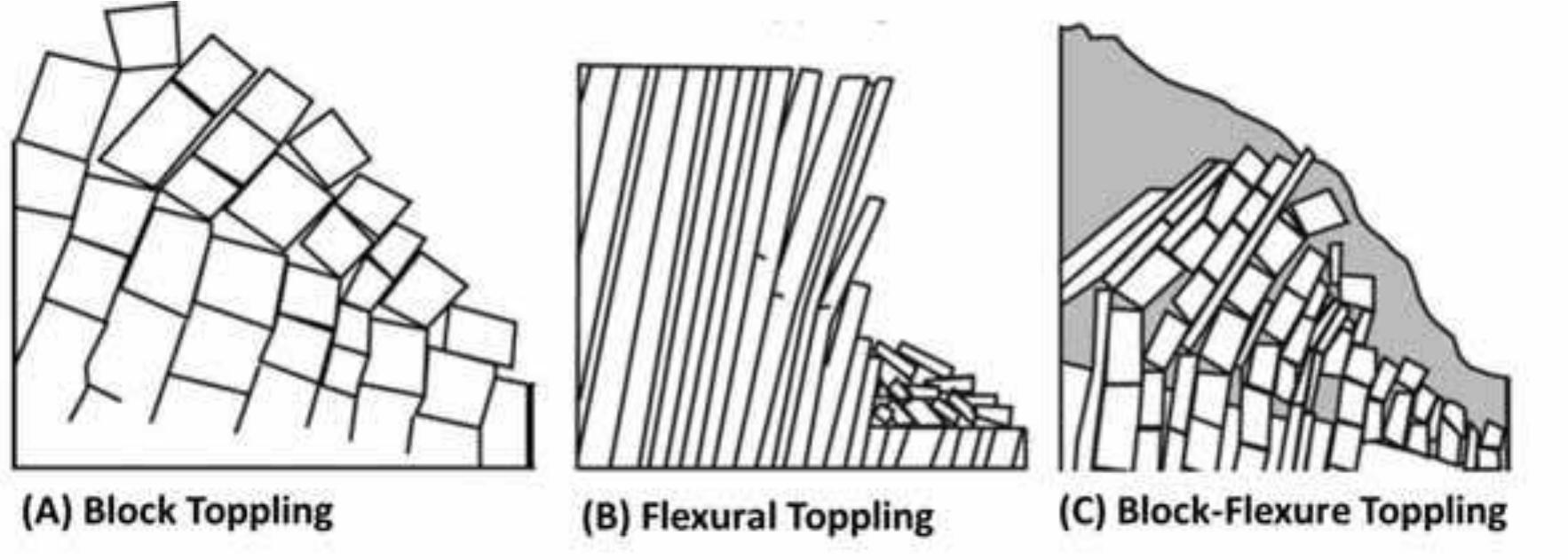 (A) Block Toppling

(B) Flexural Toppling

(C) Block-Flexure Toppling