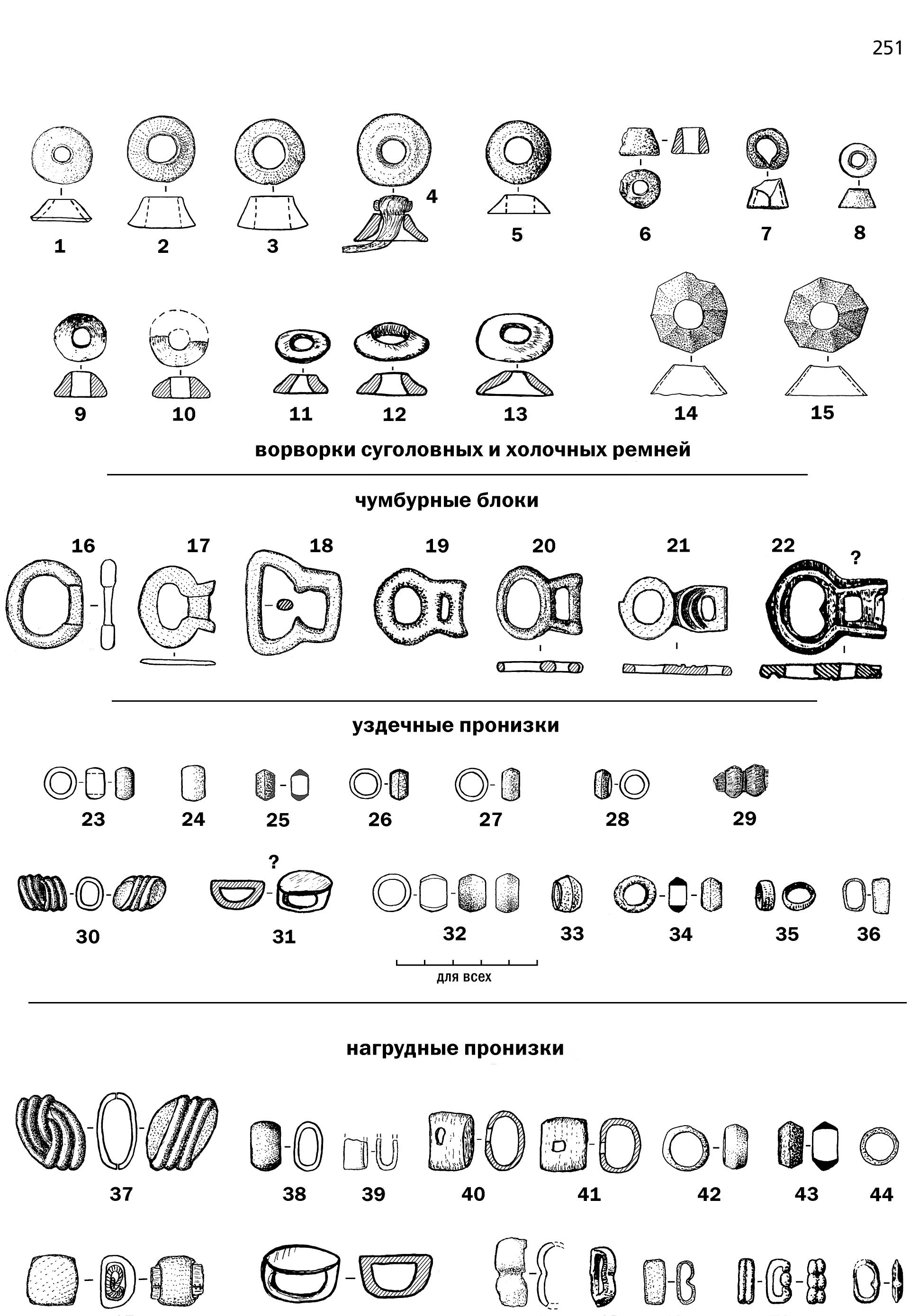 251

1 2 3 4 5 6 7 8

9 10 11 12 13 14 15

ворворки суголовных и холочных ремней

чумбурные блоки

16 17 18 19 20 21 22 ?

уздечные пронизки

23 24 25 26 27 28 29

? 30 31 32 33 34 35 36

для всех

нагрудные пронизки

37 38 39 40 41 42 43 44