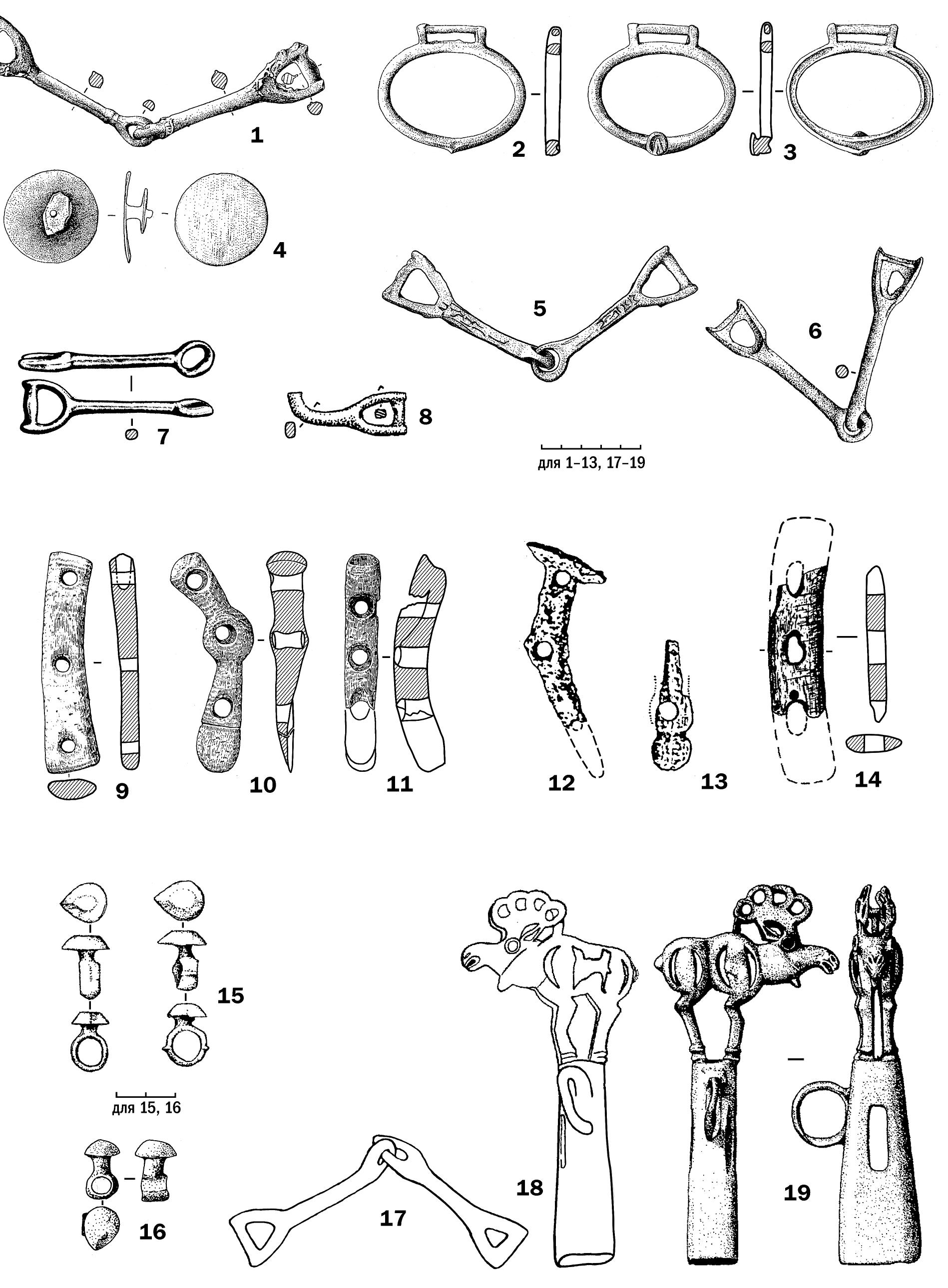 1

2

3

4

5

6

7

8

для 1–13, 17–19

9

10

11

12

13

14

15

для 15, 16

16

17

18

19