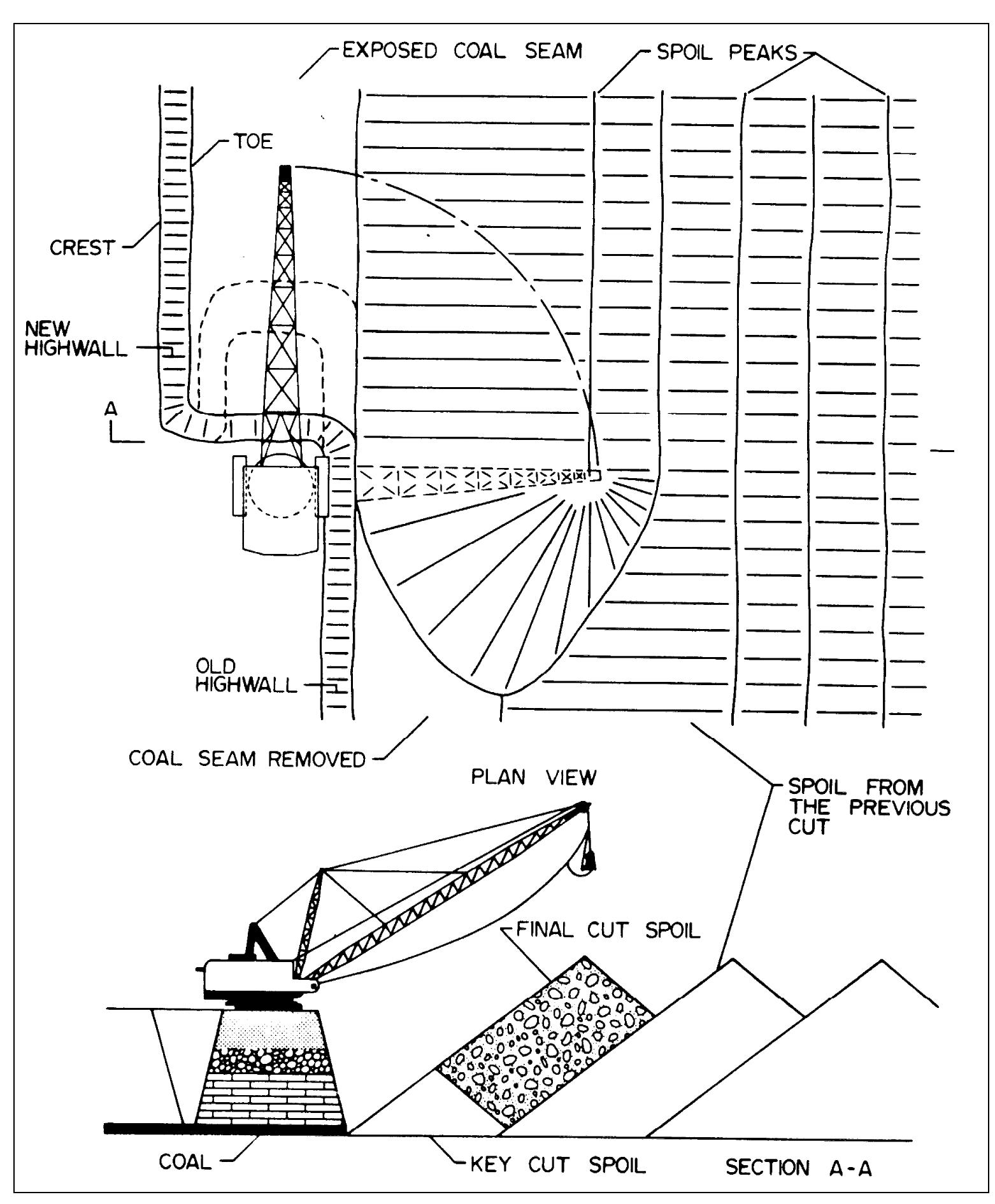 EXPOSED COAL SEAM

SPOIL PEAKS

TOE

CREST

NEW HIGHWALL

A

OLD HIGHWALL

COAL SEAM REMOVED

PLAN VIEW

SPOIL FROM THE PREVIOUS CUT

FINAL CUT SPOIL

COAL

KEY CUT SPOIL

SECTION A-A