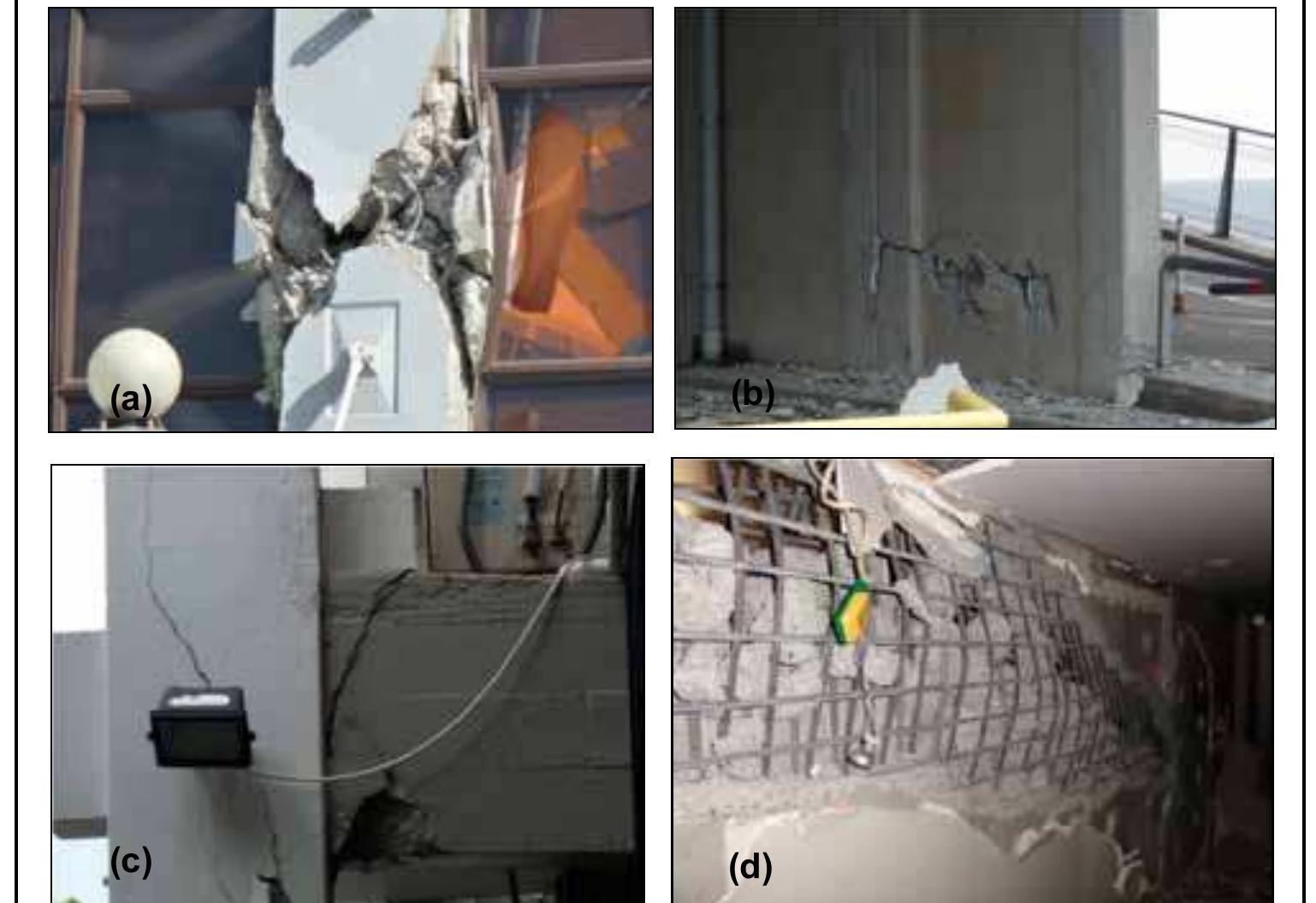 (a)

(b)

(c)

(d)