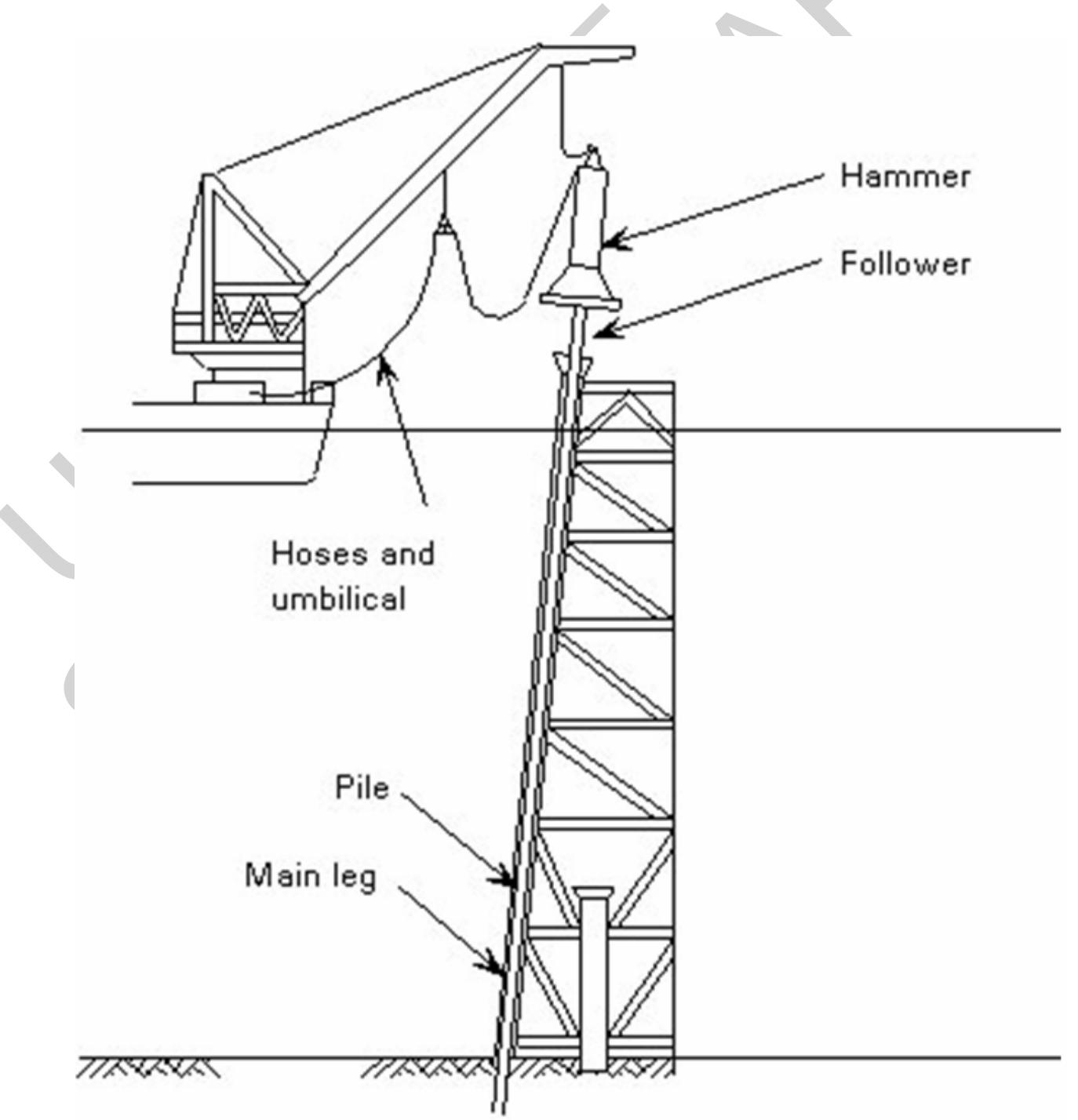 Hammer

Follower

Hoses and umbilical

Pile

Main leg