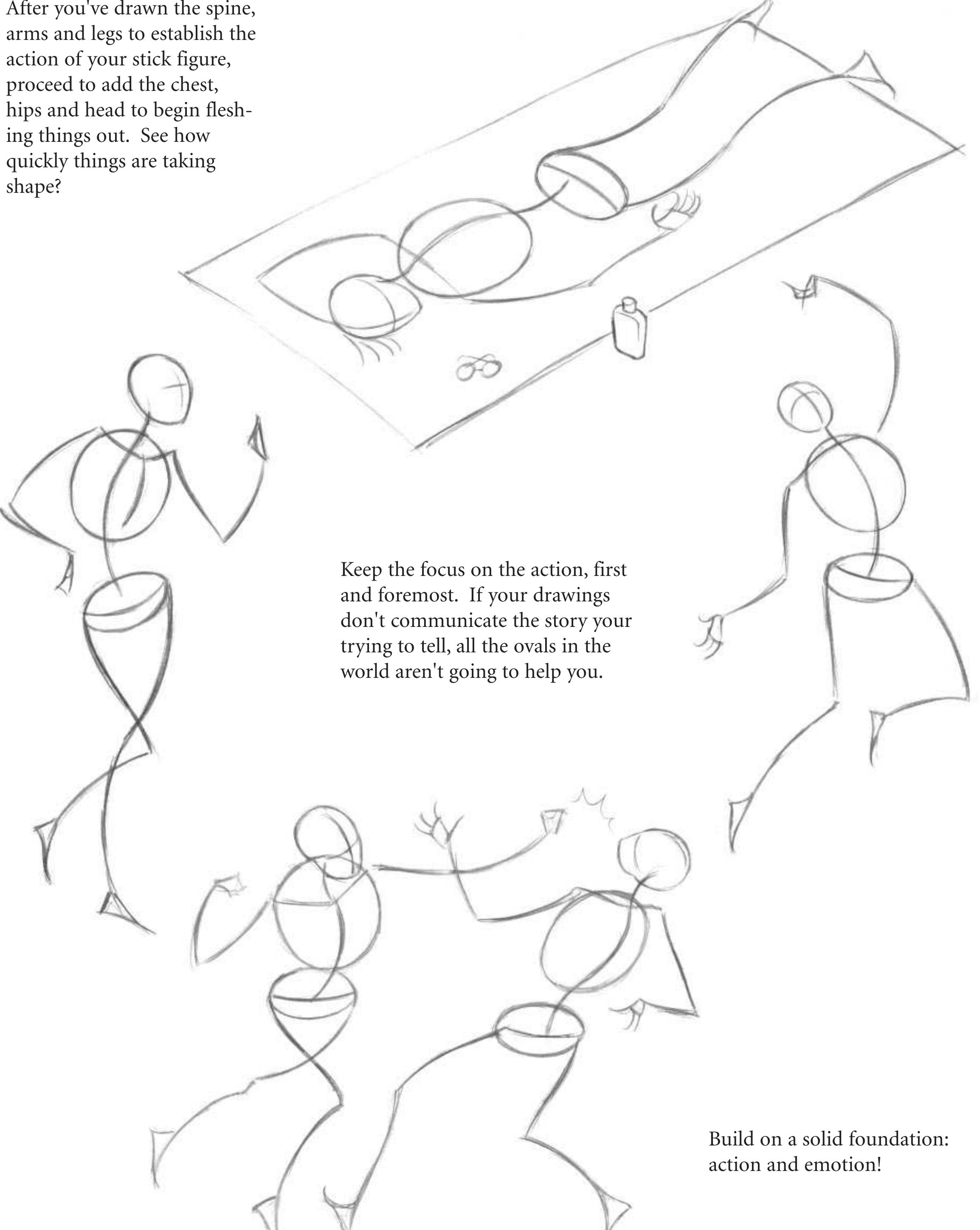 After you've drawn the spine, arms and legs to establish the action of your stick figure, proceed to add the chest, hips and head to begin fleshing things out. See how quickly things are taking shape?

Keep the focus on the action, first and foremost. If your drawings don't communicate the story your trying to tell, all the ovals in the world aren't going to help you.

Build on a solid foundation: action and emotion!